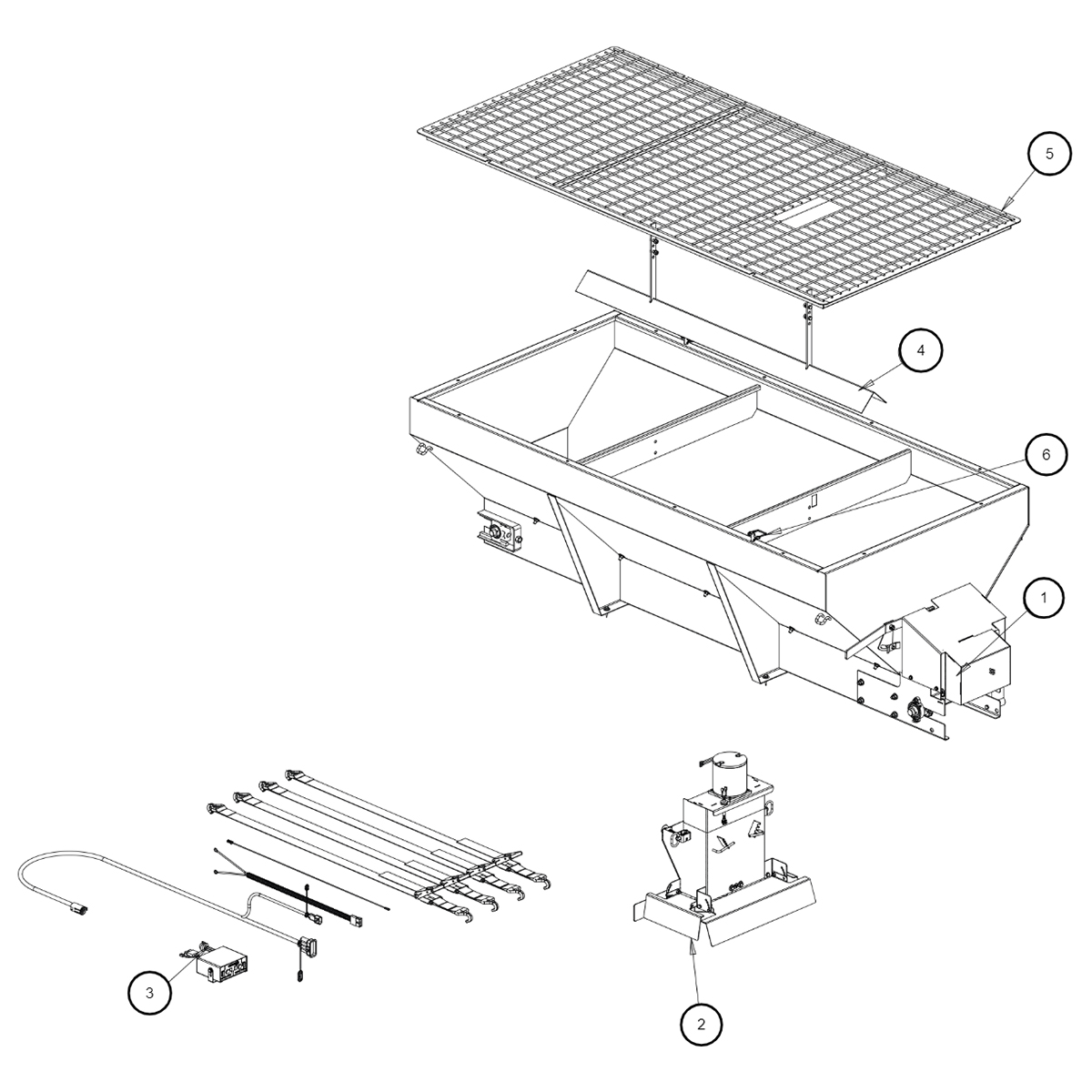 5
4
6
1
3
2