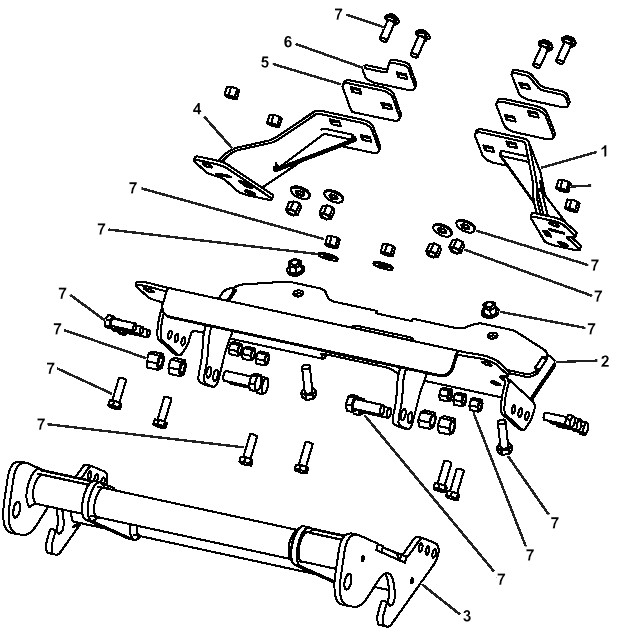 7
6
5
4
1
7
7
7
7
7
7
7
2
7
7
7
7
7
3