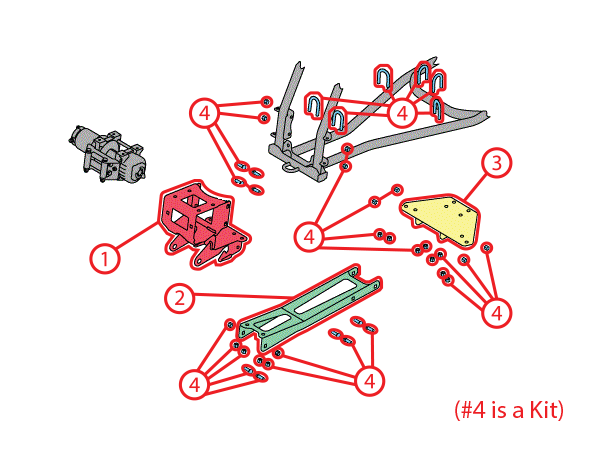 4
4
3
1
4
2
4
4
4
(#4 is a Kit)