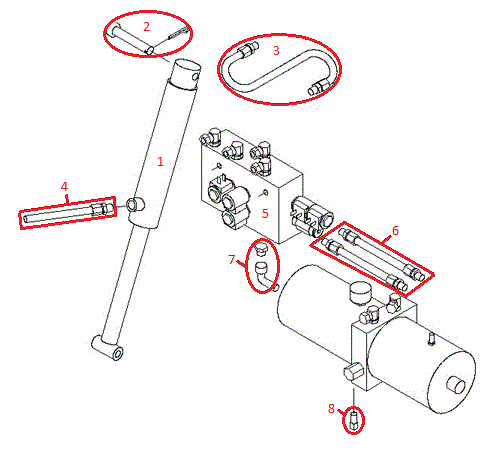 2
3
1
4
5
6
7
8