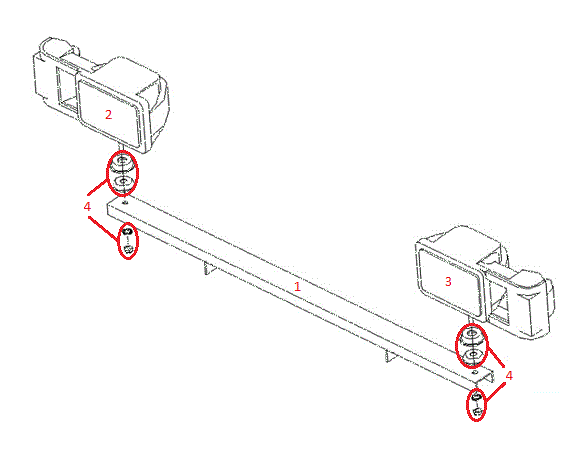 2
4
1
3
4