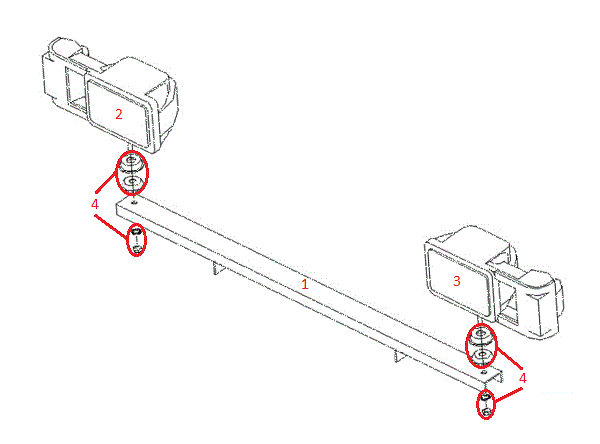 2

4

1

3

4