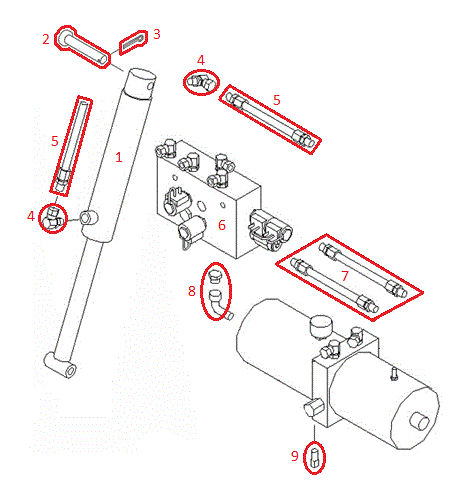 2
3
4
5
5
1
4
6
7
8
9