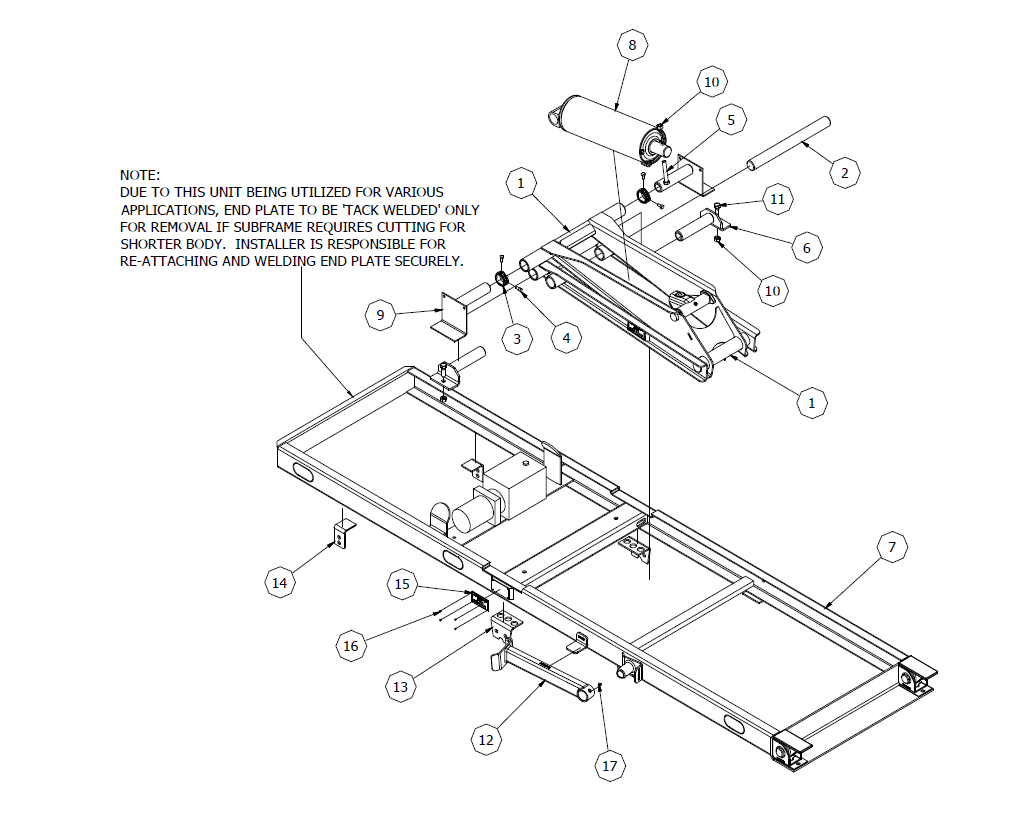 NOTE:
DUE TO THIS UNIT BEING UTILIZED FOR VARIOUS APPLICATIONS, END PLATE TO BE 'TACK WELDED' ONLY FOR REMOVAL IF SUBFRAME REQUIRES CUTTING FOR SHORTER BODY. INSTALLER IS RESPONSIBLE FOR RE-ATTACHING AND WELDING END PLATE SECURELY.

8
10
5
2
1
11
6
10
9
3
4
1
7
14
15
16
13
12
17