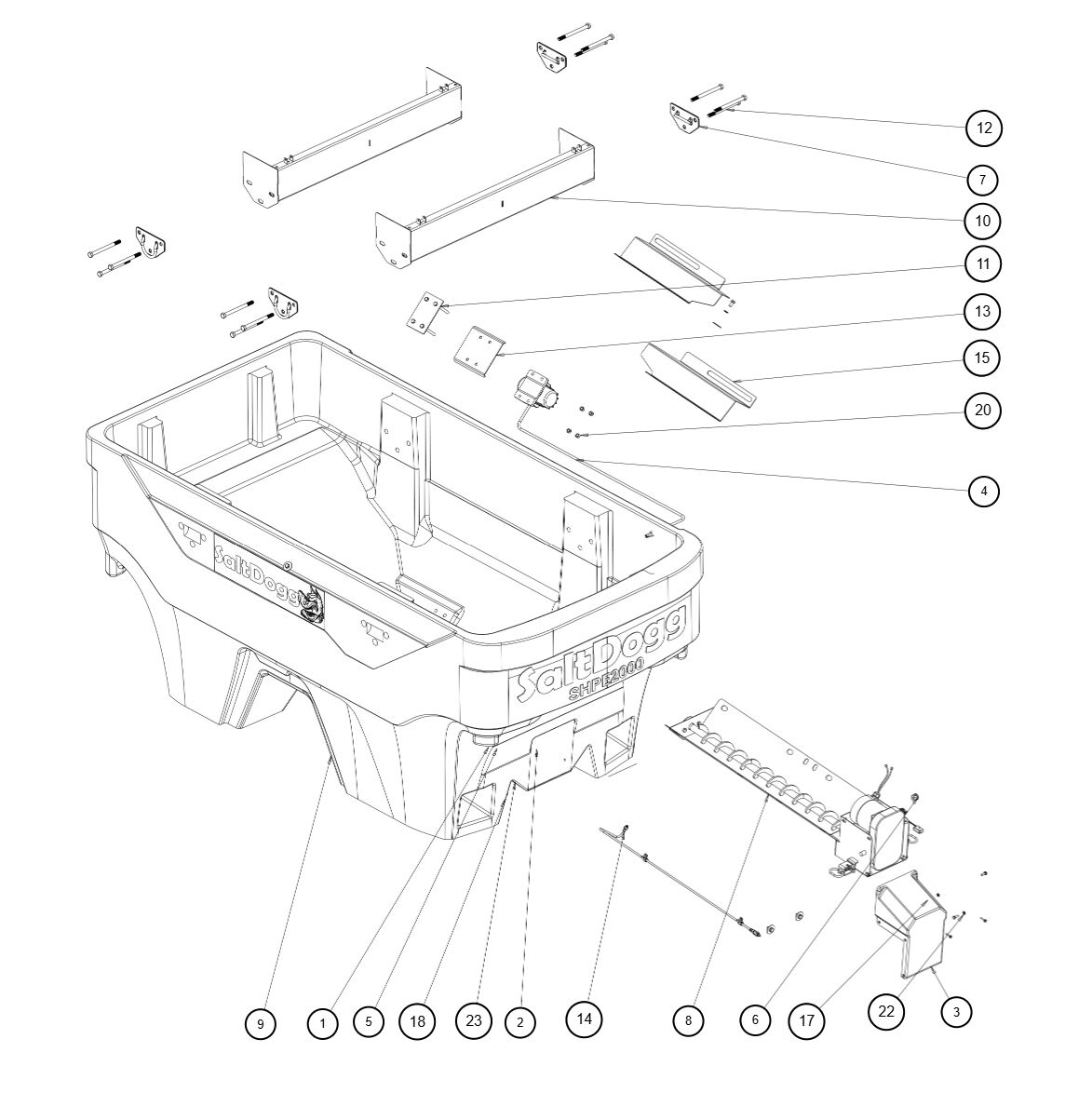 12

7

10

11

13

15

20

4

SaltDogg

SaltDogg
SHPE2000

9 1 5 18 23 2 14 8 6 17 22 3