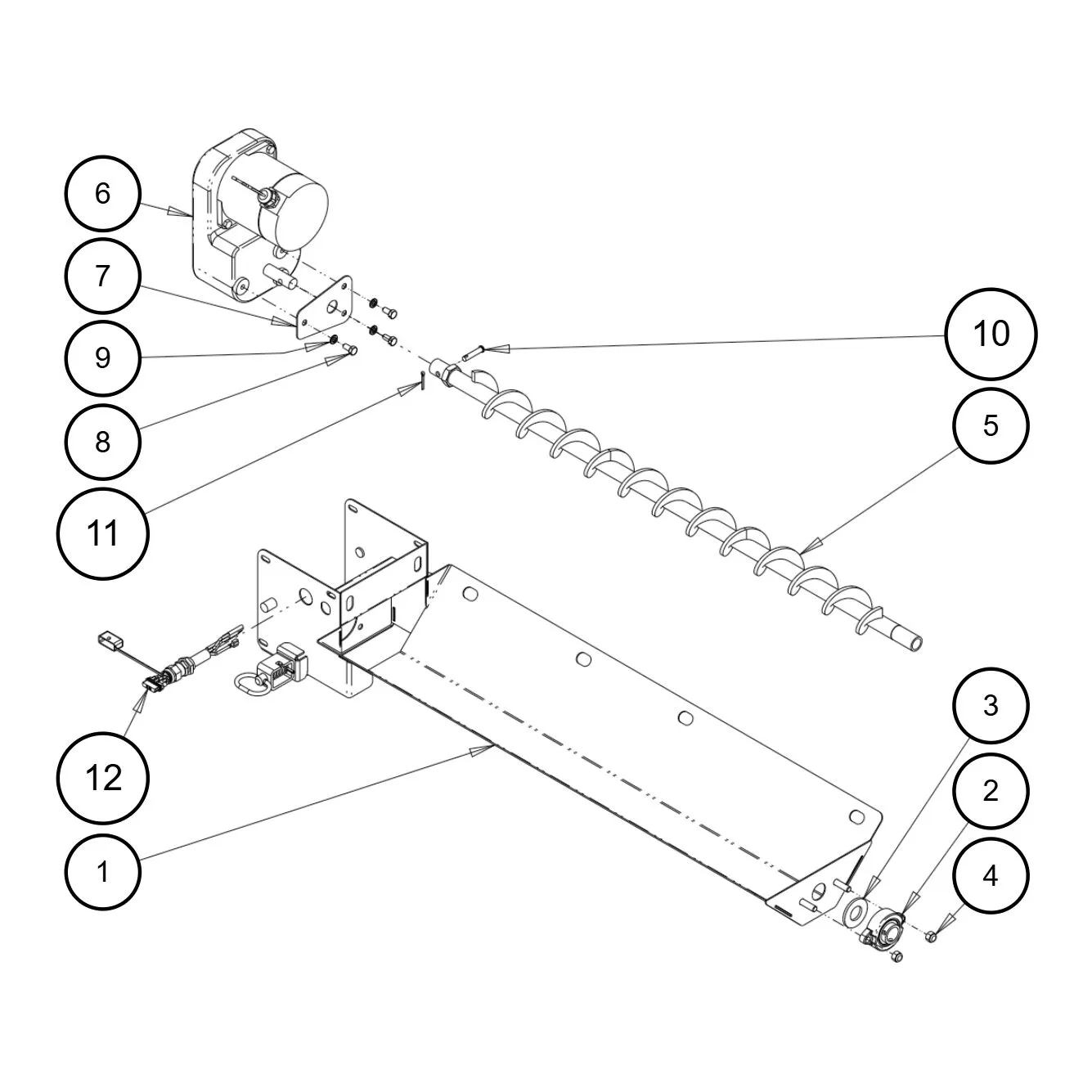 6
7
9
8
11
10
5
12
1
3
2
4