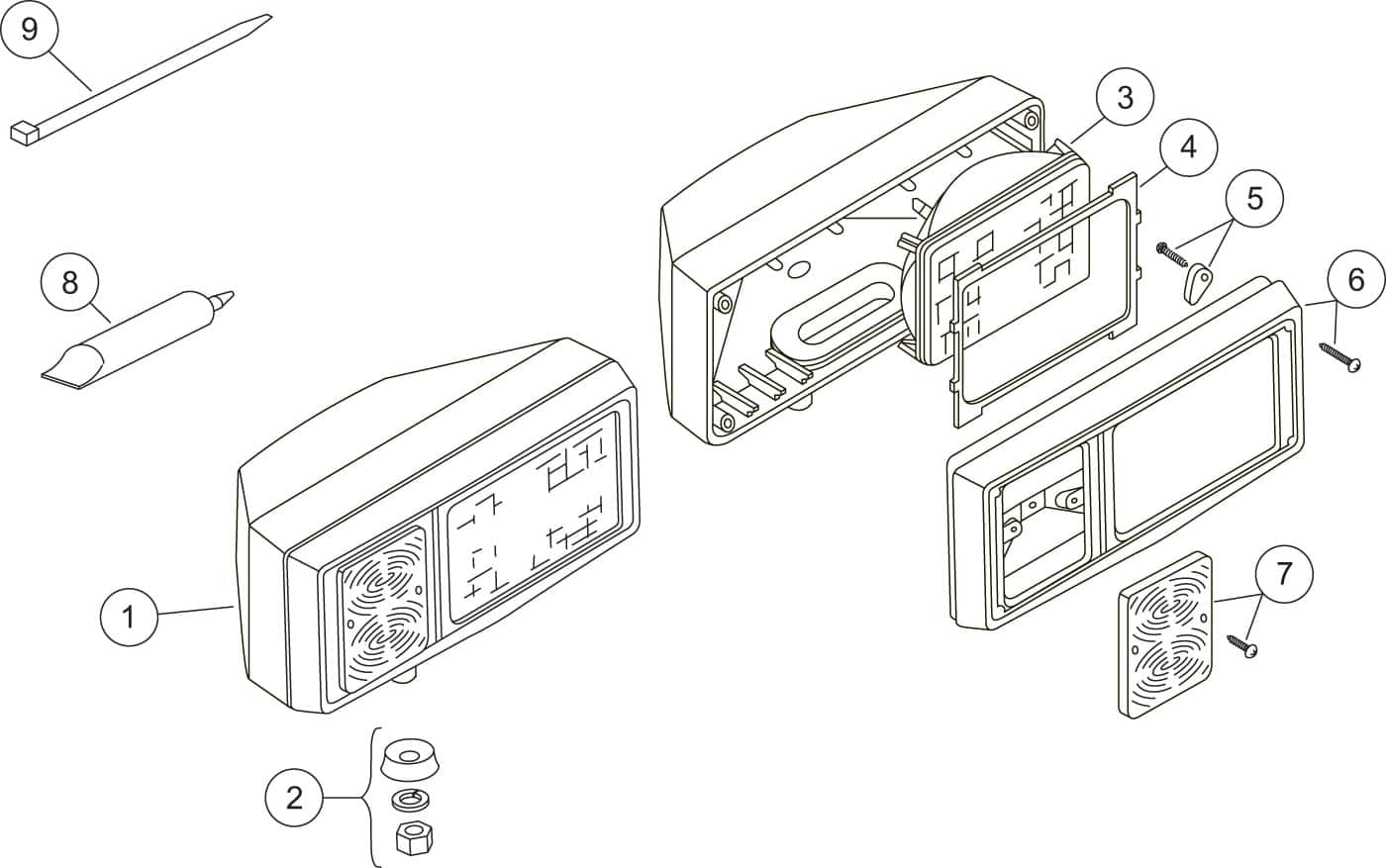 9
8
1
2
3
4
5
6
7