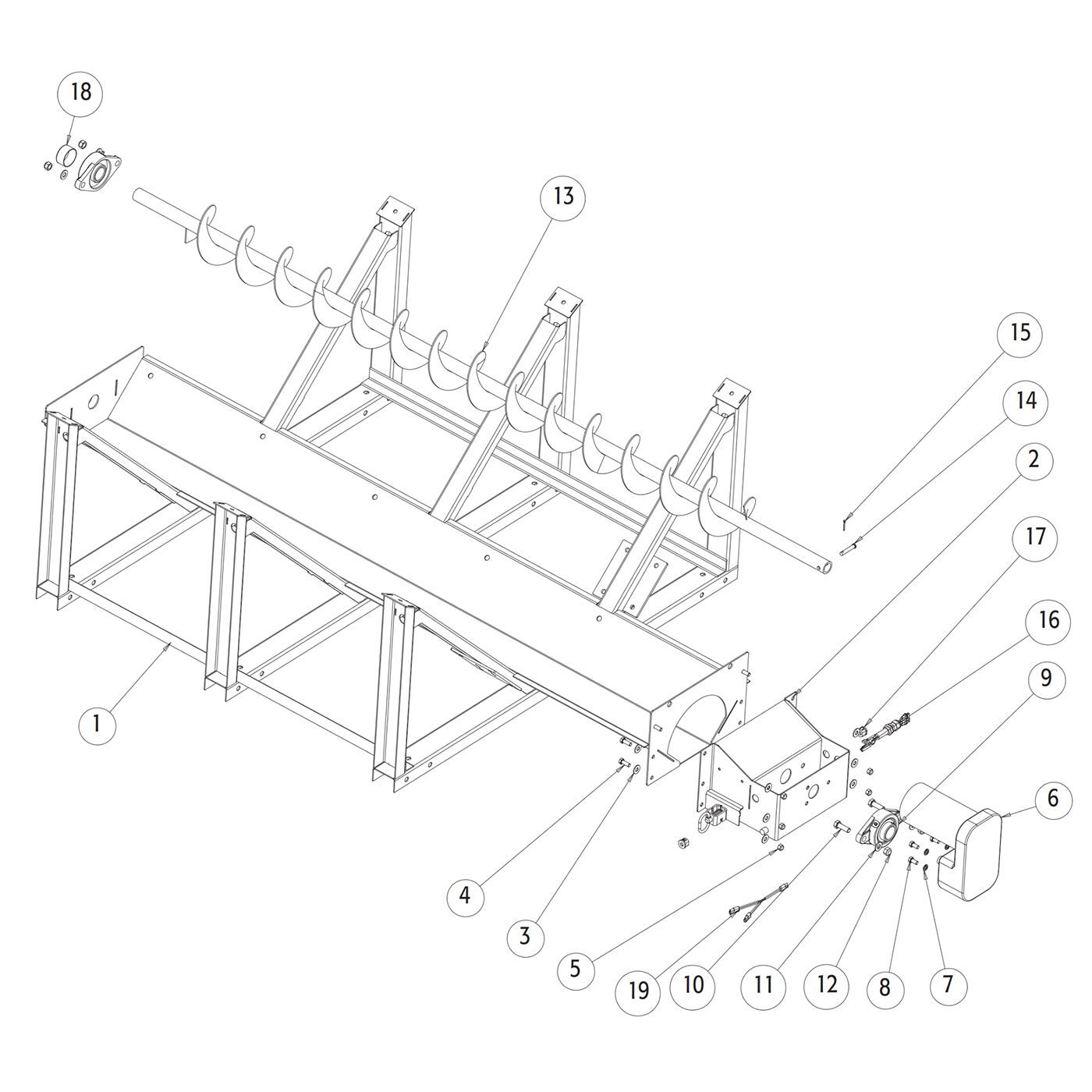 18

13

15

14

2

17

16

9

6

1

4

3

5

19

10

11

12

8

7