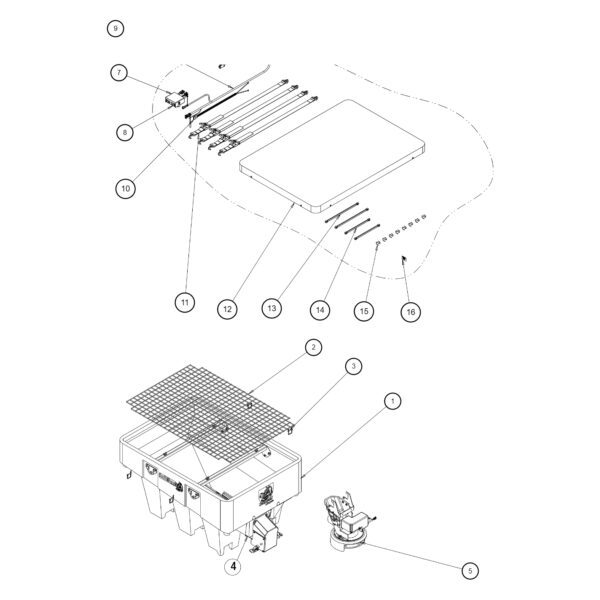 9
7
8
10
11
12
13
14
15
16
2
3
1
4
5