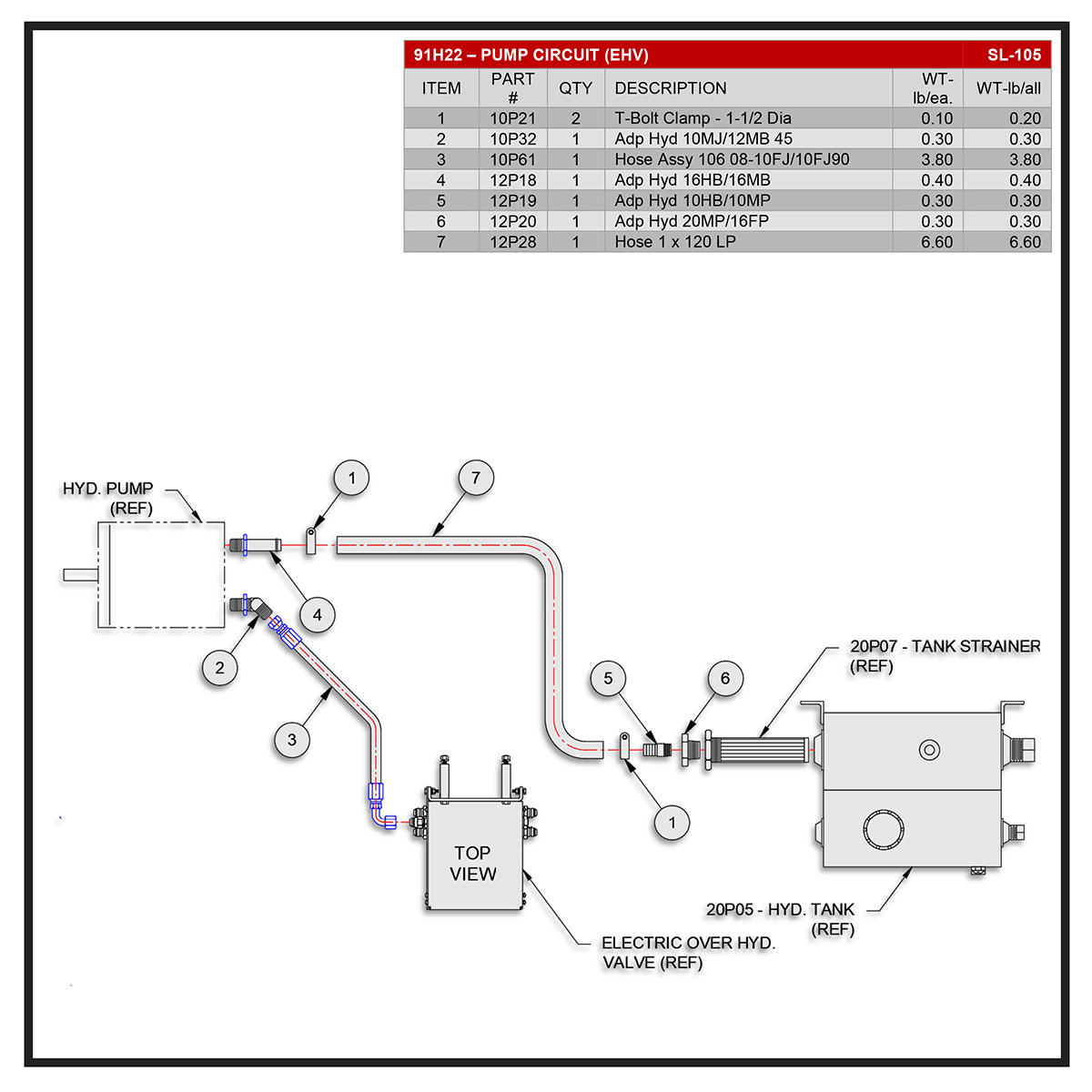 91H22 – PUMP CIRCUIT (EHV) SL-105

| ITEM | PART # | QTY | DESCRIPTION | WT-lb/ea. | WT-lb/all |
|---|---|---|---|---|---|
| 1 | 10P21 | 2 | T-Bolt Clamp - 1-1/2 Dia | 0.10 | 0.20 |
| 2 | 10P32 | 1 | Adp Hyd 10MJ/12MB 45 | 0.30 | 0.30 |
| 3 | 10P61 | 1 | Hose Assy 106 08-10FJ/10FJ90 | 3.80 | 3.80 |
| 4 | 12P18 | 1 | Adp Hyd 16HB/16MB | 0.40 | 0.40 |
| 5 | 12P19 | 1 | Adp Hyd 10HB/10MP | 0.30 | 0.30 |
| 6 | 12P20 | 1 | Adp Hyd 20MP/16FP | 0.30 | 0.30 |
| 7 | 12P28 | 1 | Hose 1 x 120 LP | 6.60 | 6.60 |

HYD. PUMP (REF)

1

7

4

2

3

5

6

1

20P07 - TANK STRAINER (REF)

TOP VIEW

20P05 - HYD. TANK (REF)

ELECTRIC OVER HYD. VALVE (REF)