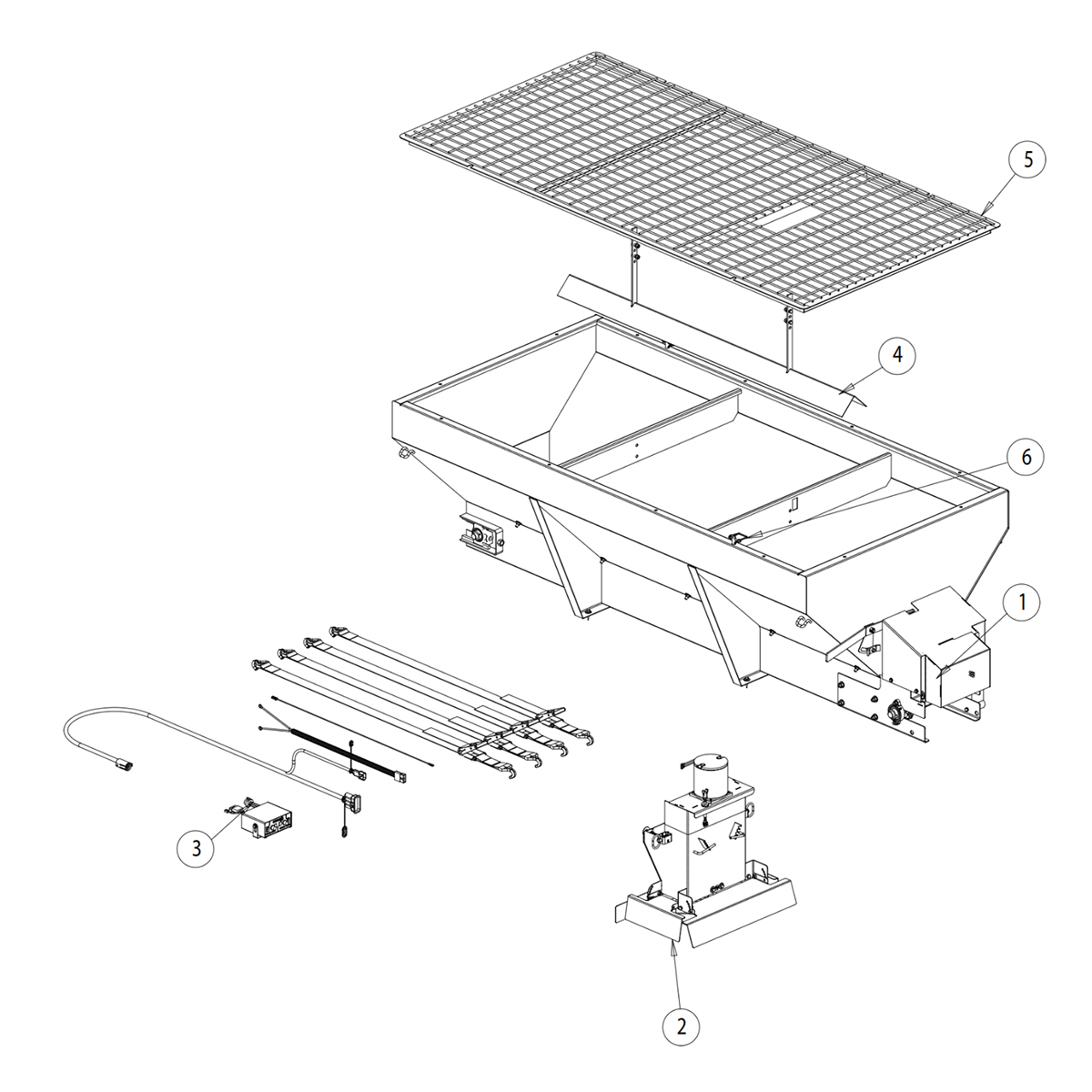 5

4

6

1

3

2