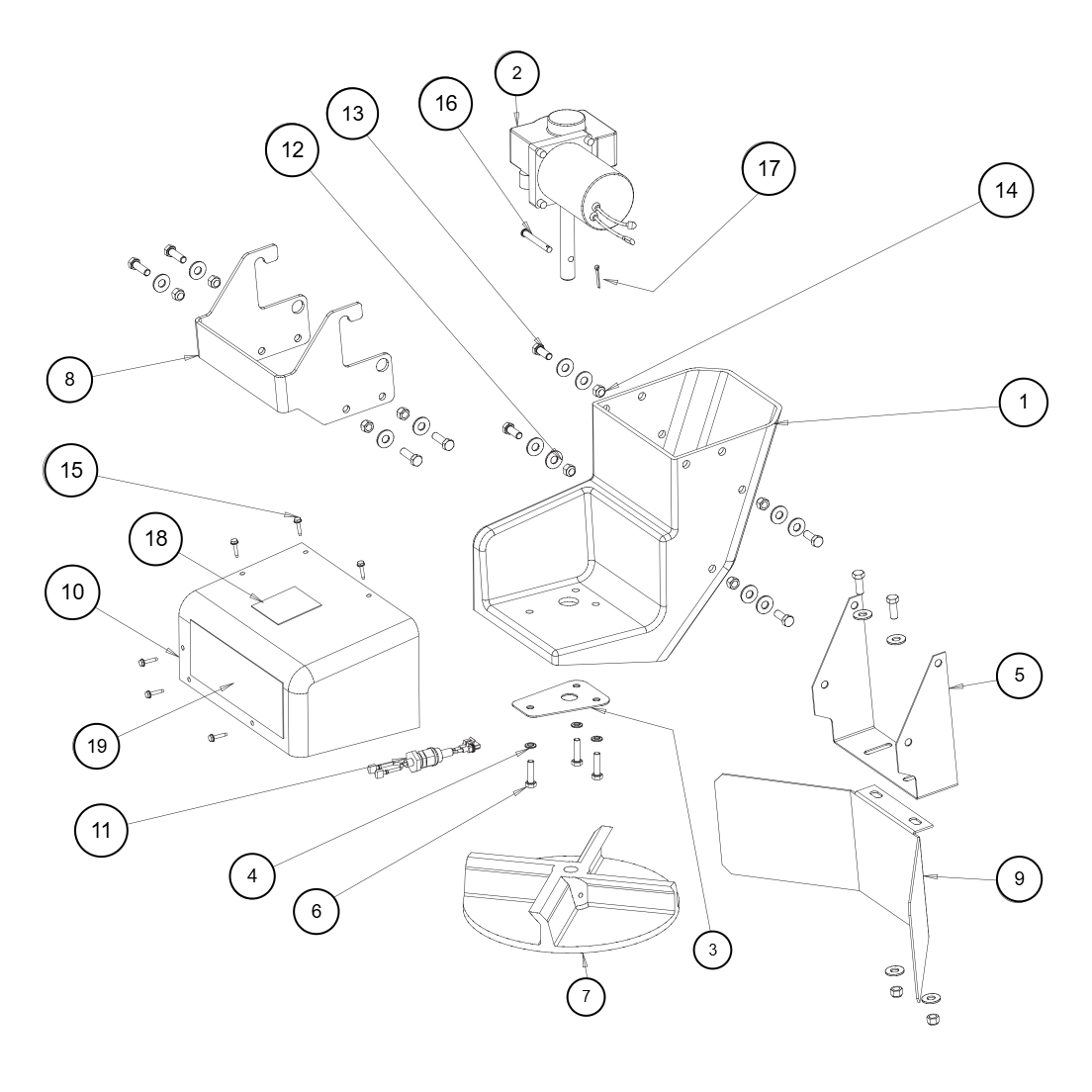 2
16
13
12
17
14
8
1
15
18
10
5
19
11
4
6
3
9
7