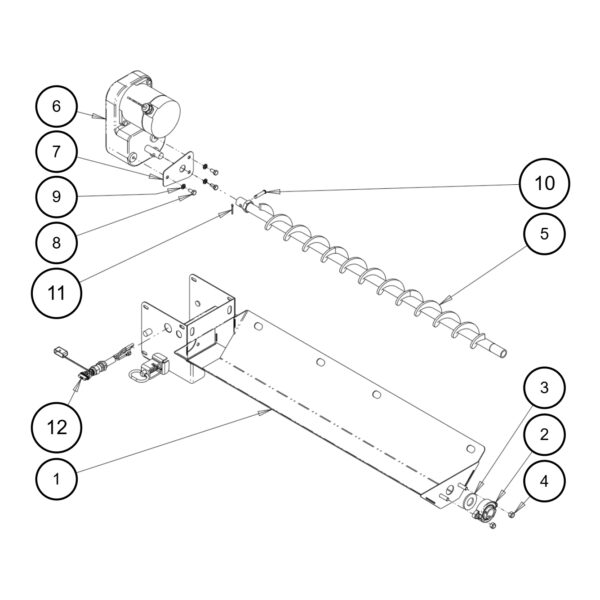 6
7
9
8
11
10
5
12
1
3
2
4