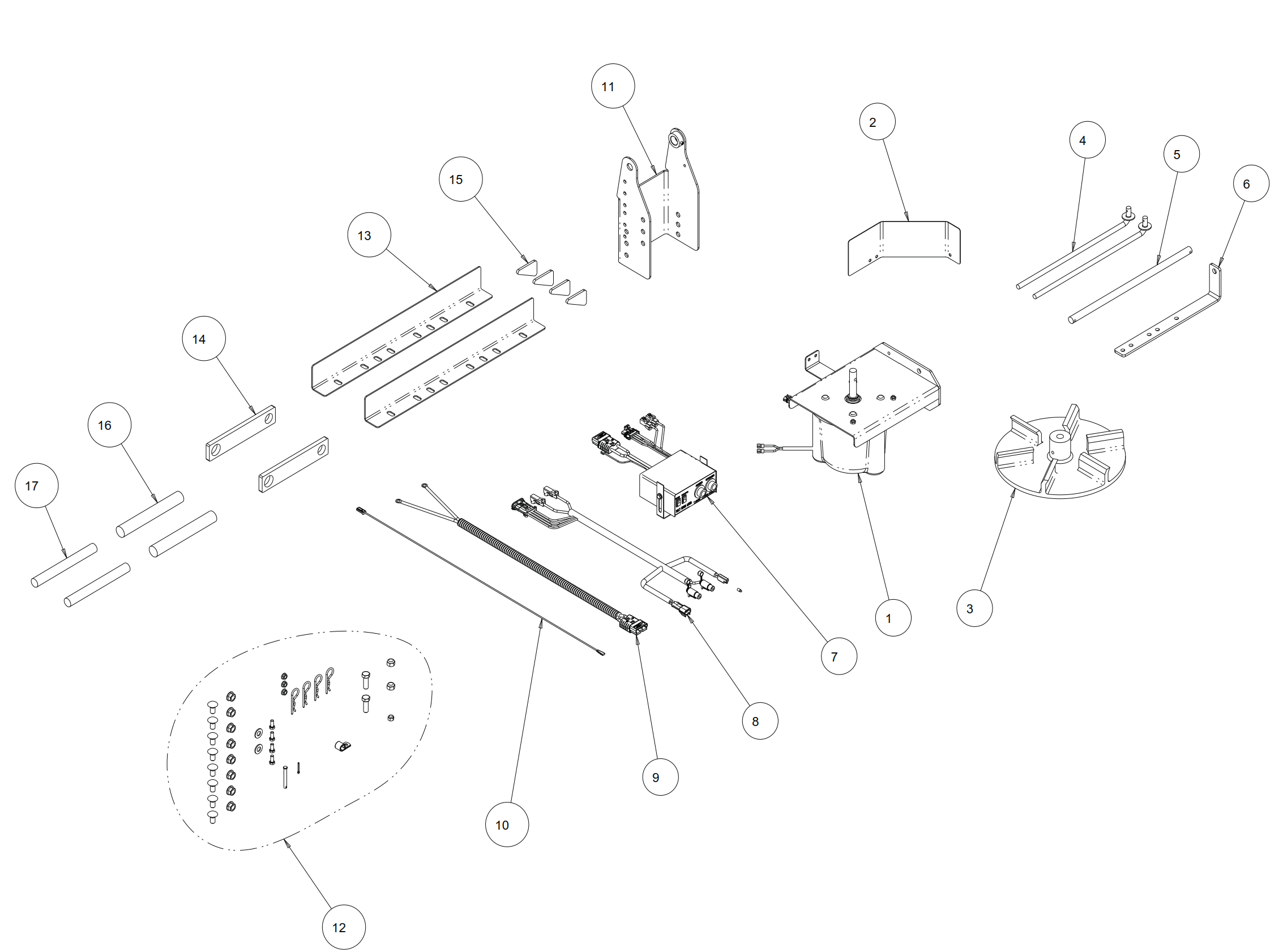 11
2
4
5
6
15
13
14
16
17
1
3
7
8
9
10
12