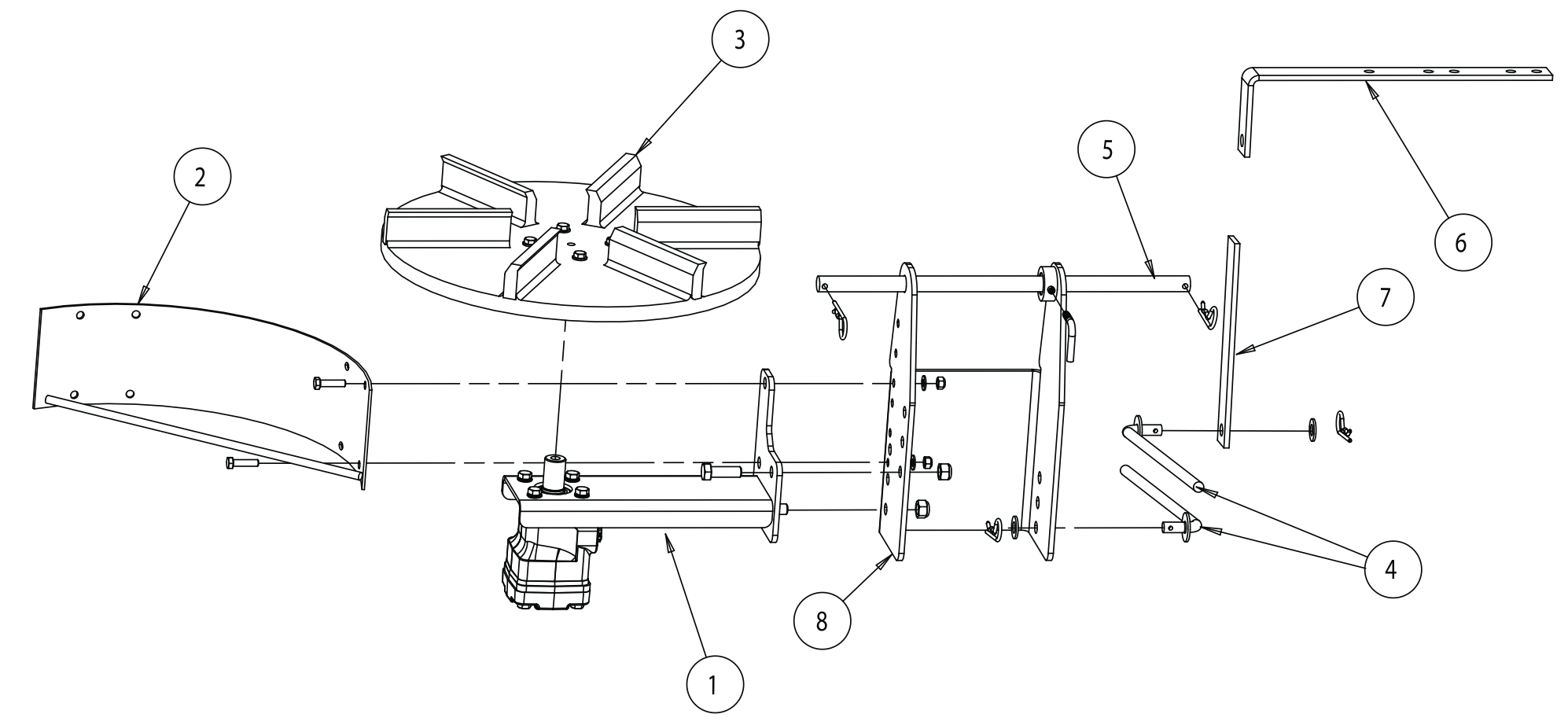 3
2
5
6
7
4
8
1