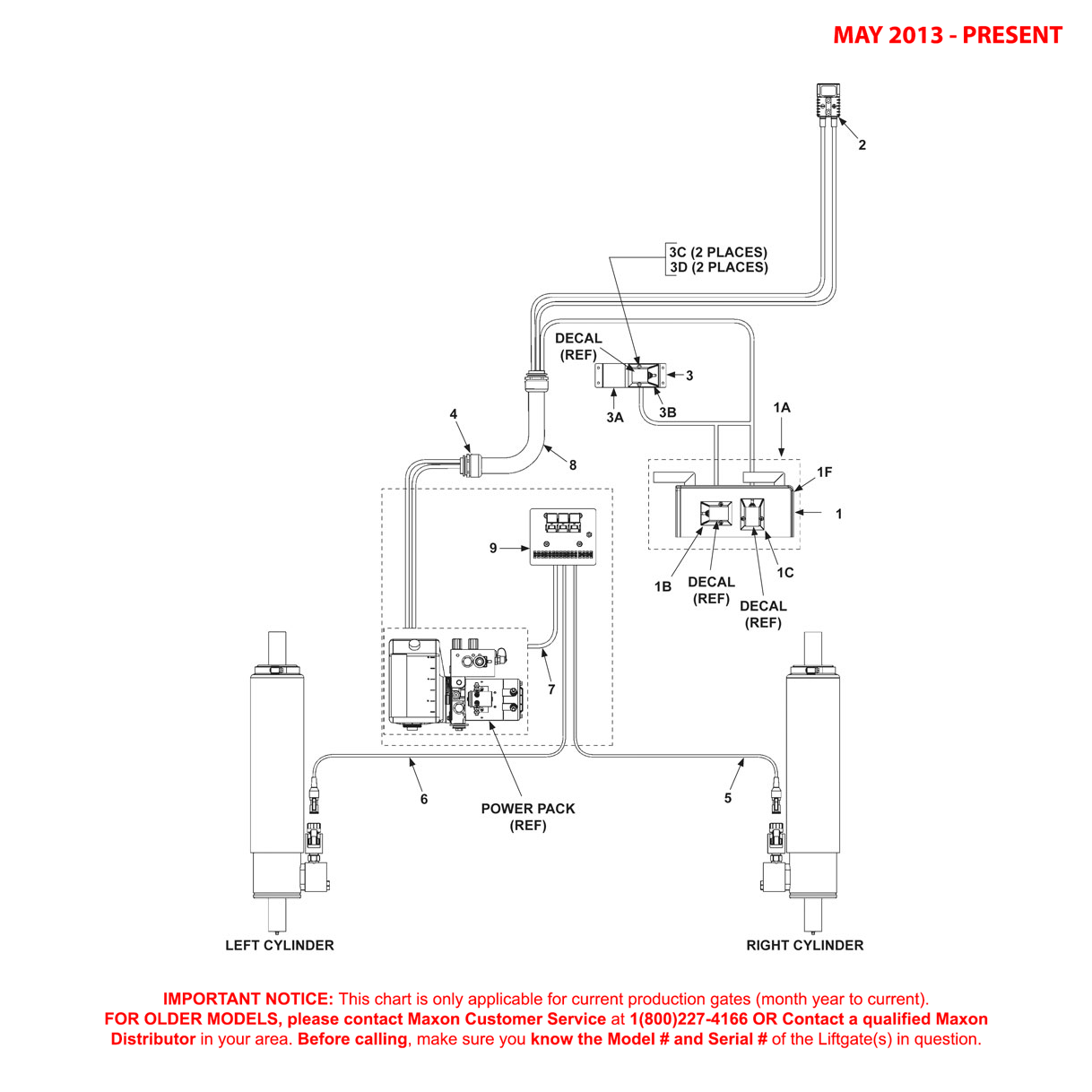 MAY 2013 - PRESENT

2

3C (2 PLACES)
3D (2 PLACES)

DECAL (REF)

3

3A

3B

1A

4

8

1F

1

9

1B

DECAL (REF)

1C

DECAL (REF)

7

6

POWER PACK (REF)

5

LEFT CYLINDER

RIGHT CYLINDER

IMPORTANT NOTICE: This chart is only applicable for current production gates (month year to current). FOR OLDER MODELS, please contact Maxon Customer Service at 1(800)227-4166 OR Contact a qualified Maxon Distributor in your area. Before calling, make sure you know the Model # and Serial # of the Liftgate(s) in question.