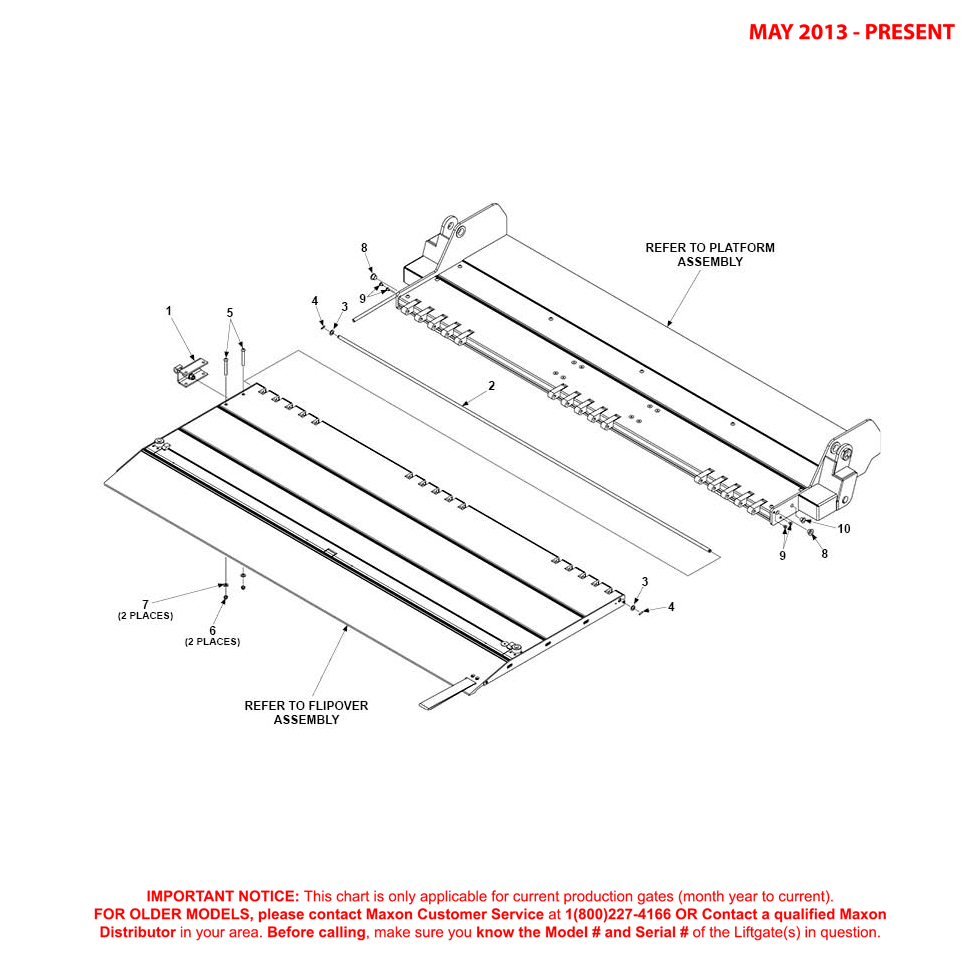 MAY 2013 - PRESENT

REFER TO PLATFORM ASSEMBLY

8

9

4

3

1

5

2

10

9

8

3

4

7
(2 PLACES)

6
(2 PLACES)

REFER TO FLIPOVER ASSEMBLY

IMPORTANT NOTICE: This chart is only applicable for current production gates (month year to current). FOR OLDER MODELS, please contact Maxon Customer Service at 1(800)227-4166 OR Contact a qualified Maxon Distributor in your area. Before calling, make sure you know the Model # and Serial # of the Liftgate(s) in question.