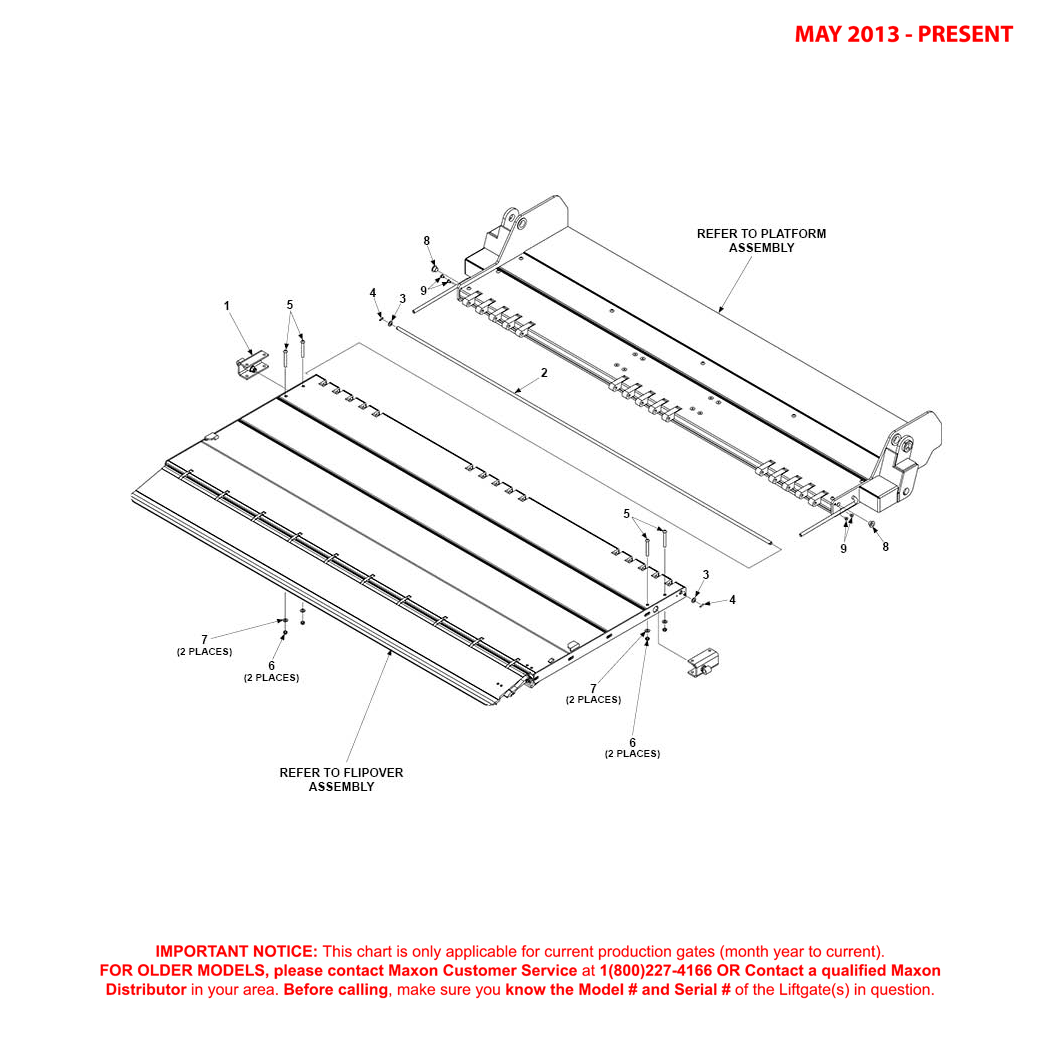 MAY 2013 - PRESENT

REFER TO PLATFORM ASSEMBLY

8

9

4

3

1

5

2

5

3

4

9

8

7
(2 PLACES)

6
(2 PLACES)

7
(2 PLACES)

6
(2 PLACES)

REFER TO FLIPOVER ASSEMBLY

IMPORTANT NOTICE: This chart is only applicable for current production gates (month year to current). FOR OLDER MODELS, please contact Maxon Customer Service at 1(800)227-4166 OR Contact a qualified Maxon Distributor in your area. Before calling, make sure you know the Model # and Serial # of the Liftgate(s) in question.