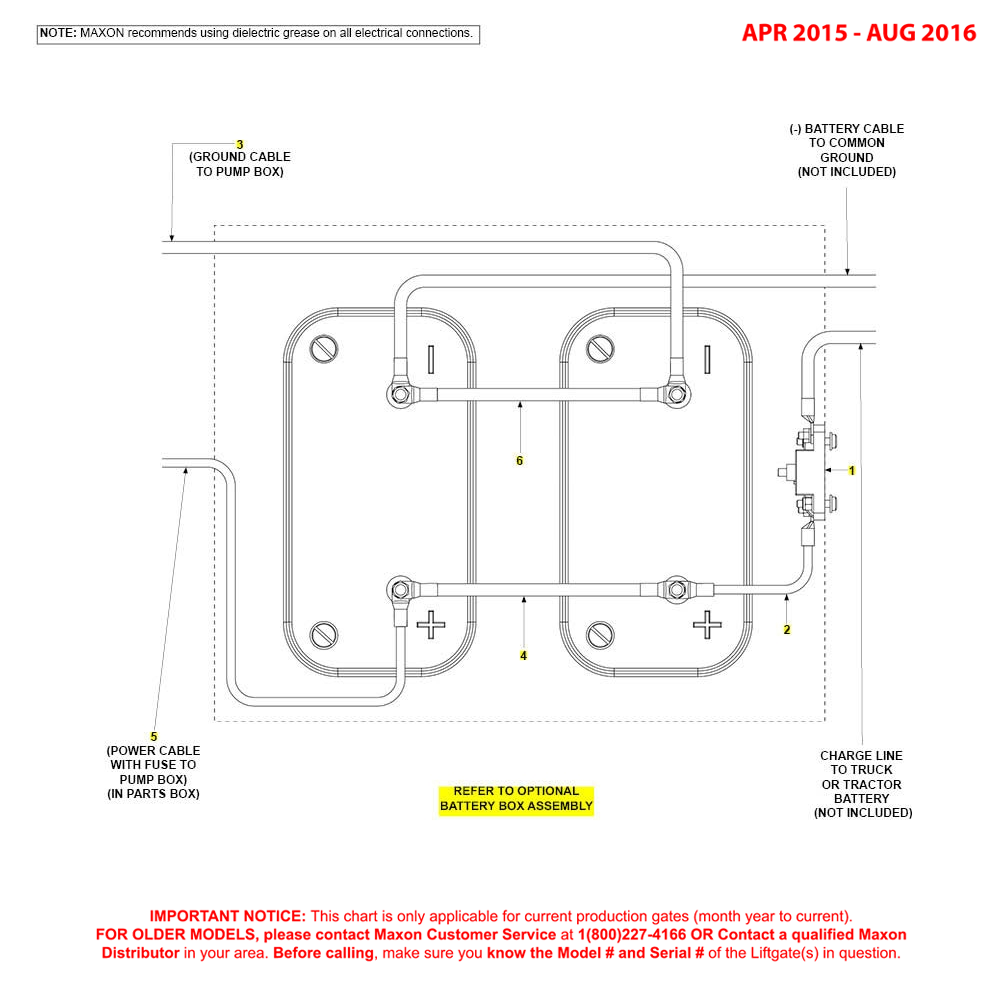 NOTE: MAXON recommends using dielectric grease on all electrical connections.

APR 2015 - AUG 2016

3
(GROUND CABLE
TO PUMP BOX)

(-) BATTERY CABLE
TO COMMON
GROUND
(NOT INCLUDED)

6

1

2

4

5
(POWER CABLE
WITH FUSE TO
PUMP BOX)
(IN PARTS BOX)

REFER TO OPTIONAL
BATTERY BOX ASSEMBLY

CHARGE LINE
TO TRUCK
OR TRACTOR
BATTERY
(NOT INCLUDED)

IMPORTANT NOTICE: This chart is only applicable for current production gates (month year to current).
FOR OLDER MODELS, please contact Maxon Customer Service at 1(800)227-4166 OR Contact a qualified Maxon Distributor in your area. Before calling, make sure you know the Model # and Serial # of the Liftgate(s) in question.