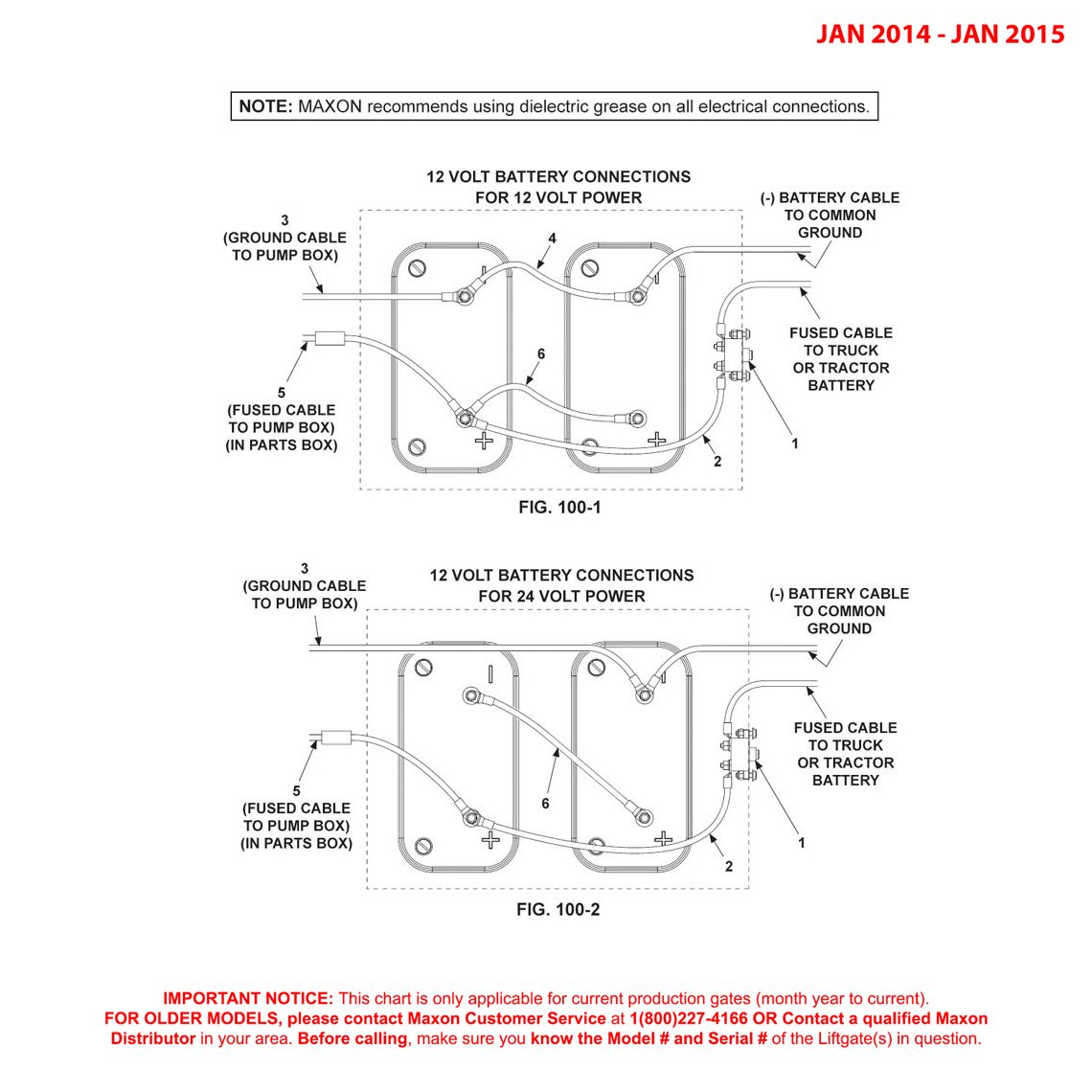 JAN 2014 - JAN 2015

NOTE: MAXON recommends using dielectric grease on all electrical connections.

12 VOLT BATTERY CONNECTIONS FOR 12 VOLT POWER

3 (GROUND CABLE TO PUMP BOX)

4

(-) BATTERY CABLE TO COMMON GROUND

FUSED CABLE TO TRUCK OR TRACTOR BATTERY

6

5 (FUSED CABLE TO PUMP BOX) (IN PARTS BOX)

1

2

FIG. 100-1

3 (GROUND CABLE TO PUMP BOX)

12 VOLT BATTERY CONNECTIONS FOR 24 VOLT POWER

(-) BATTERY CABLE TO COMMON GROUND

FUSED CABLE TO TRUCK OR TRACTOR BATTERY

5 (FUSED CABLE TO PUMP BOX) (IN PARTS BOX)

6

1

2

FIG. 100-2

IMPORTANT NOTICE: This chart is only applicable for current production gates (month year to current). FOR OLDER MODELS, please contact Maxon Customer Service at 1(800)227-4166 OR Contact a qualified Maxon Distributor in your area. Before calling, make sure you know the Model # and Serial # of the Liftgate(s) in question.