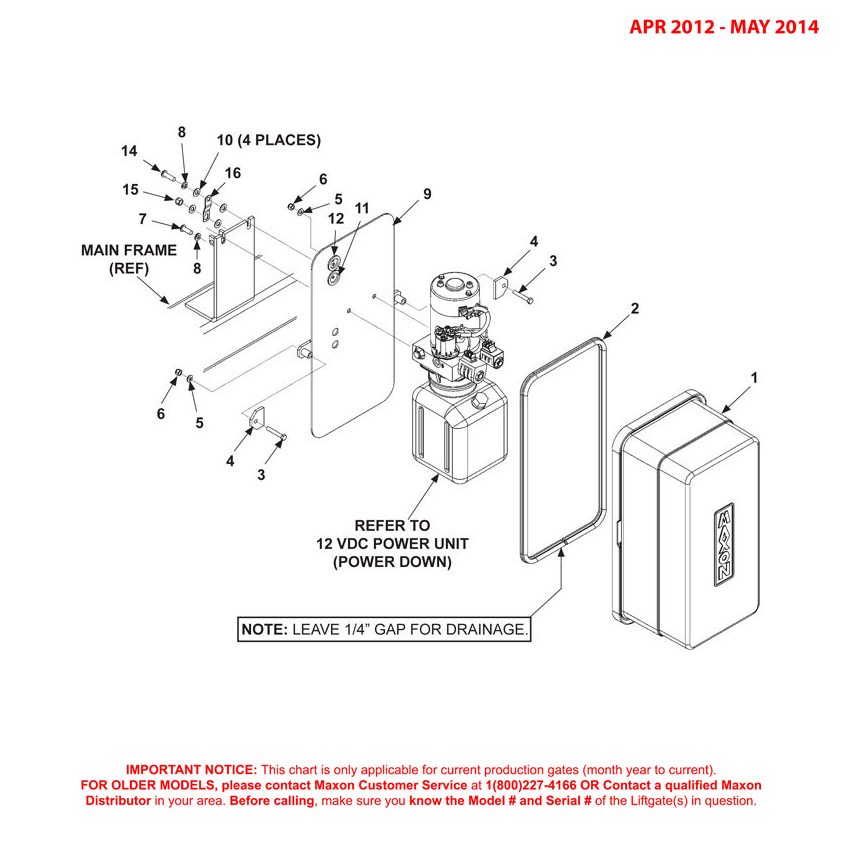 APR 2012 - MAY 2014

8
10 (4 PLACES)
14
16
15
7
8
MAIN FRAME (REF)
6
5
12
11
9
4
3
2
1
6
5
4
3

REFER TO
12 VDC POWER UNIT
(POWER DOWN)

MAXON

NOTE: LEAVE 1/4" GAP FOR DRAINAGE.

IMPORTANT NOTICE: This chart is only applicable for current production gates (month year to current). FOR OLDER MODELS, please contact Maxon Customer Service at 1(800)227-4166 OR Contact a qualified Maxon Distributor in your area. Before calling, make sure you know the Model # and Serial # of the Liftgate(s) in question.