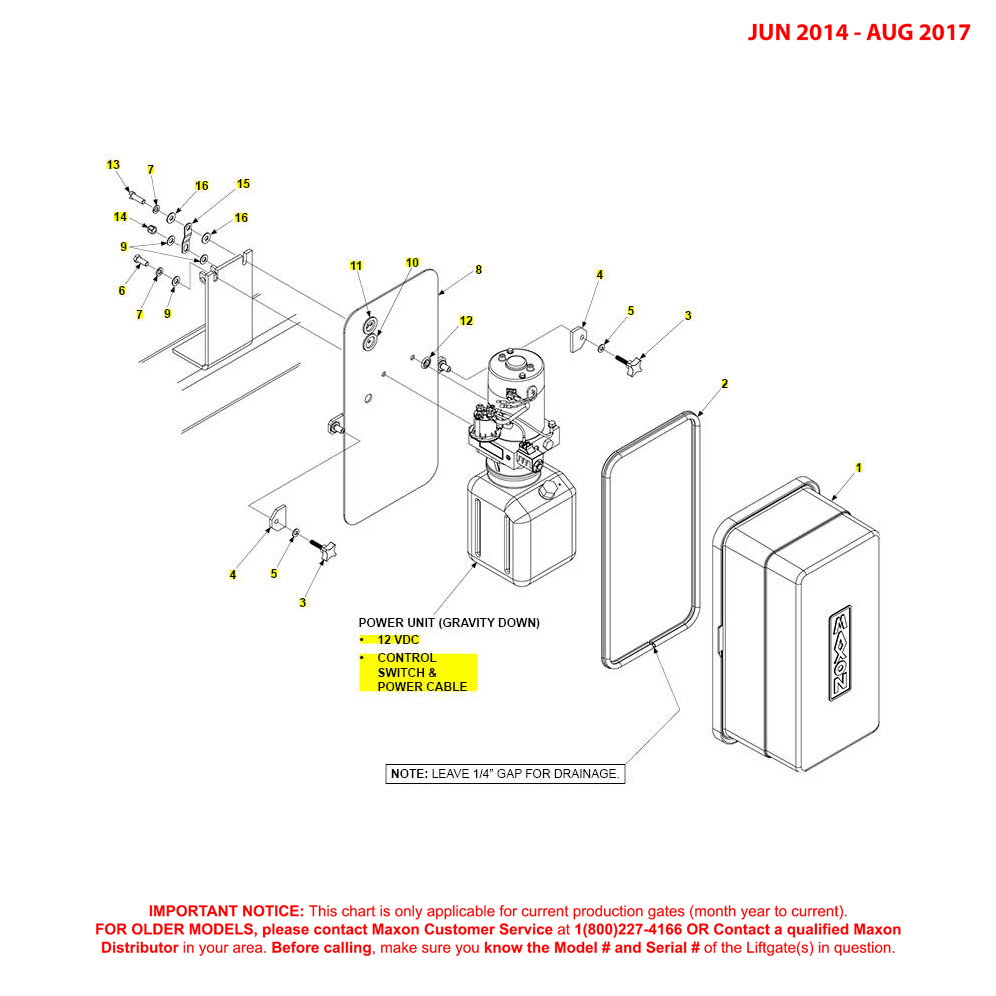 JUN 2014 - AUG 2017

13
7
16
15
14
16
9
6
7
9
11
10
8
12
4
5
3
2
1
4
5
3

POWER UNIT (GRAVITY DOWN)
• 12 VDC
• CONTROL SWITCH & POWER CABLE

MAXON

NOTE: LEAVE 1/4" GAP FOR DRAINAGE.

IMPORTANT NOTICE: This chart is only applicable for current production gates (month year to current). FOR OLDER MODELS, please contact Maxon Customer Service at 1(800)227-4166 OR Contact a qualified Maxon Distributor in your area. Before calling, make sure you know the Model # and Serial # of the Liftgate(s) in question.