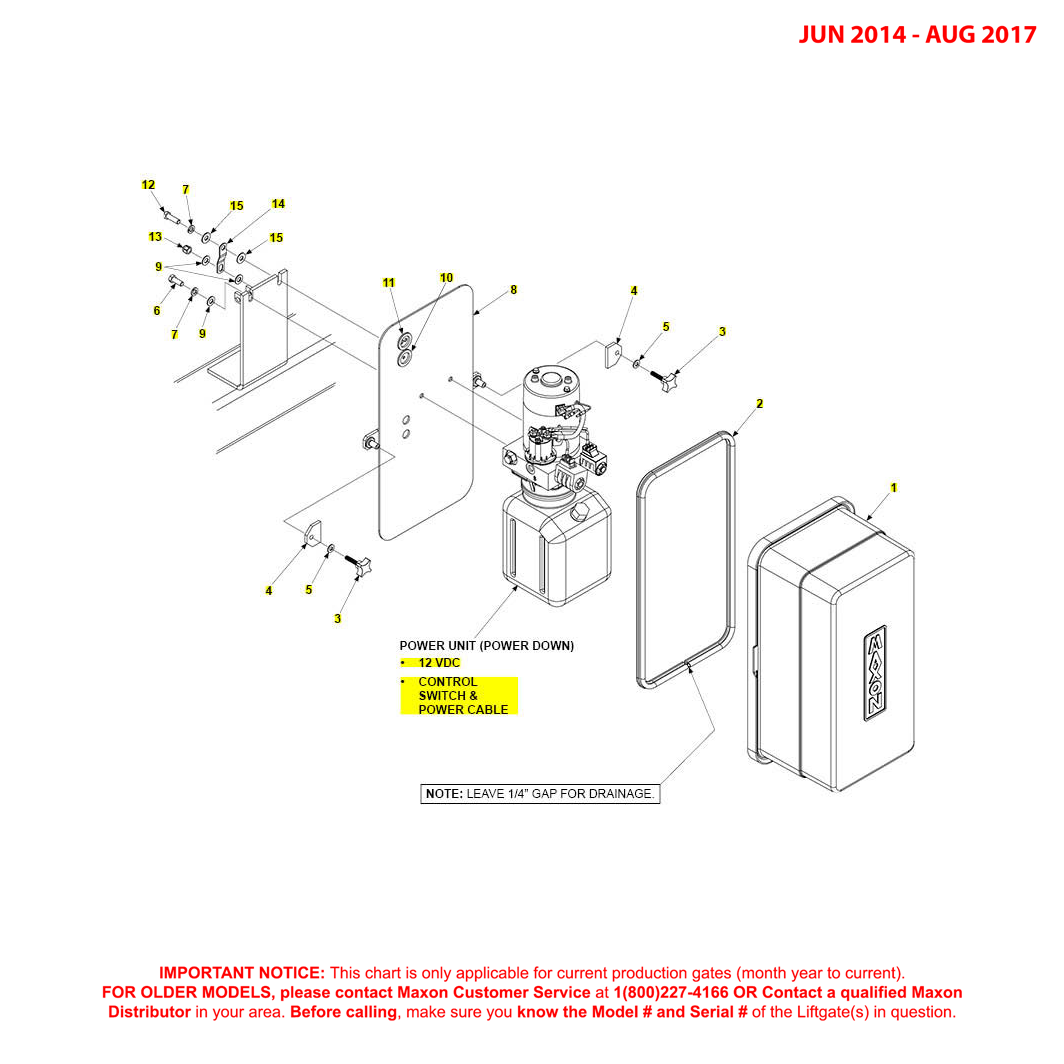 JUN 2014 - AUG 2017

12
7
15
14
13
15
9
6
7
9
11
10
8
4
5
3
2
1
4
5
3

POWER UNIT (POWER DOWN)
• 12 VDC
• CONTROL SWITCH & POWER CABLE

MAXON

NOTE: LEAVE 1/4" GAP FOR DRAINAGE.

IMPORTANT NOTICE: This chart is only applicable for current production gates (month year to current). FOR OLDER MODELS, please contact Maxon Customer Service at 1(800)227-4166 OR Contact a qualified Maxon Distributor in your area. Before calling, make sure you know the Model # and Serial # of the Liftgate(s) in question.