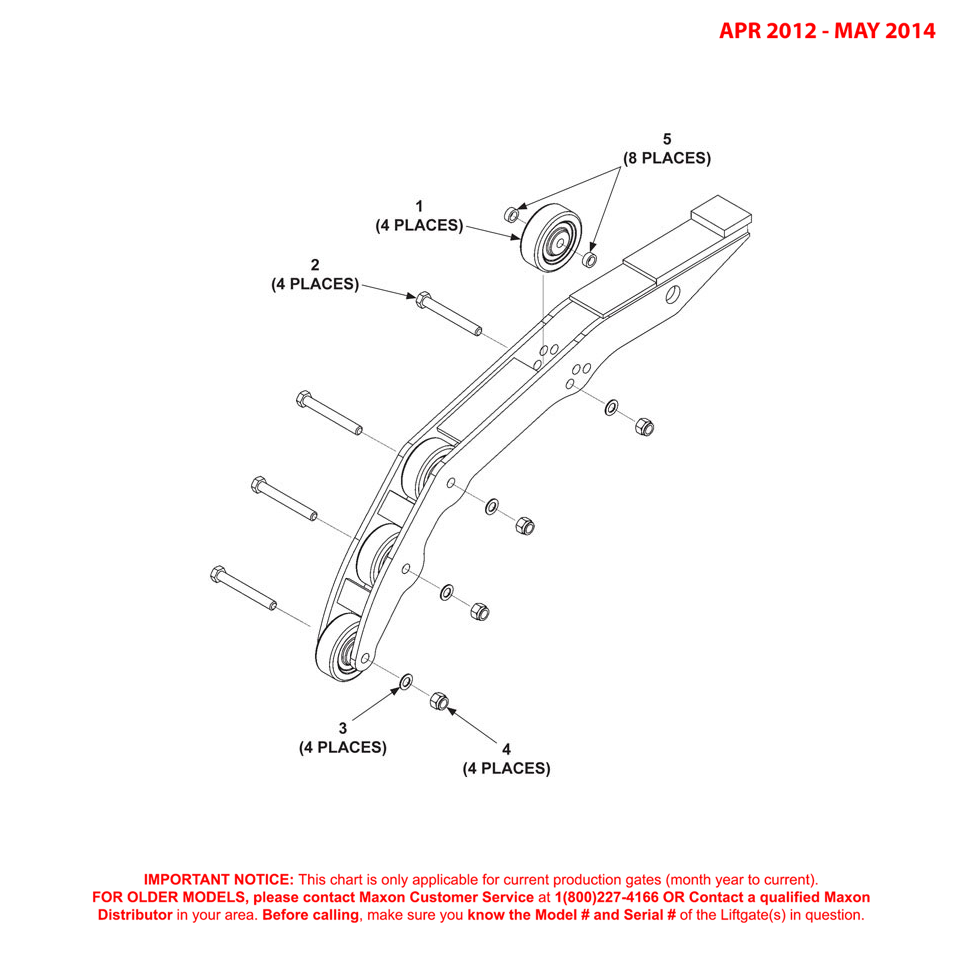 APR 2012 - MAY 2014

5
(8 PLACES)

1
(4 PLACES)

2
(4 PLACES)

3
(4 PLACES)

4
(4 PLACES)

IMPORTANT NOTICE: This chart is only applicable for current production gates (month year to current).
FOR OLDER MODELS, please contact Maxon Customer Service at 1(800)227-4166 OR Contact a qualified Maxon Distributor in your area. Before calling, make sure you know the Model # and Serial # of the Liftgate(s) in question.