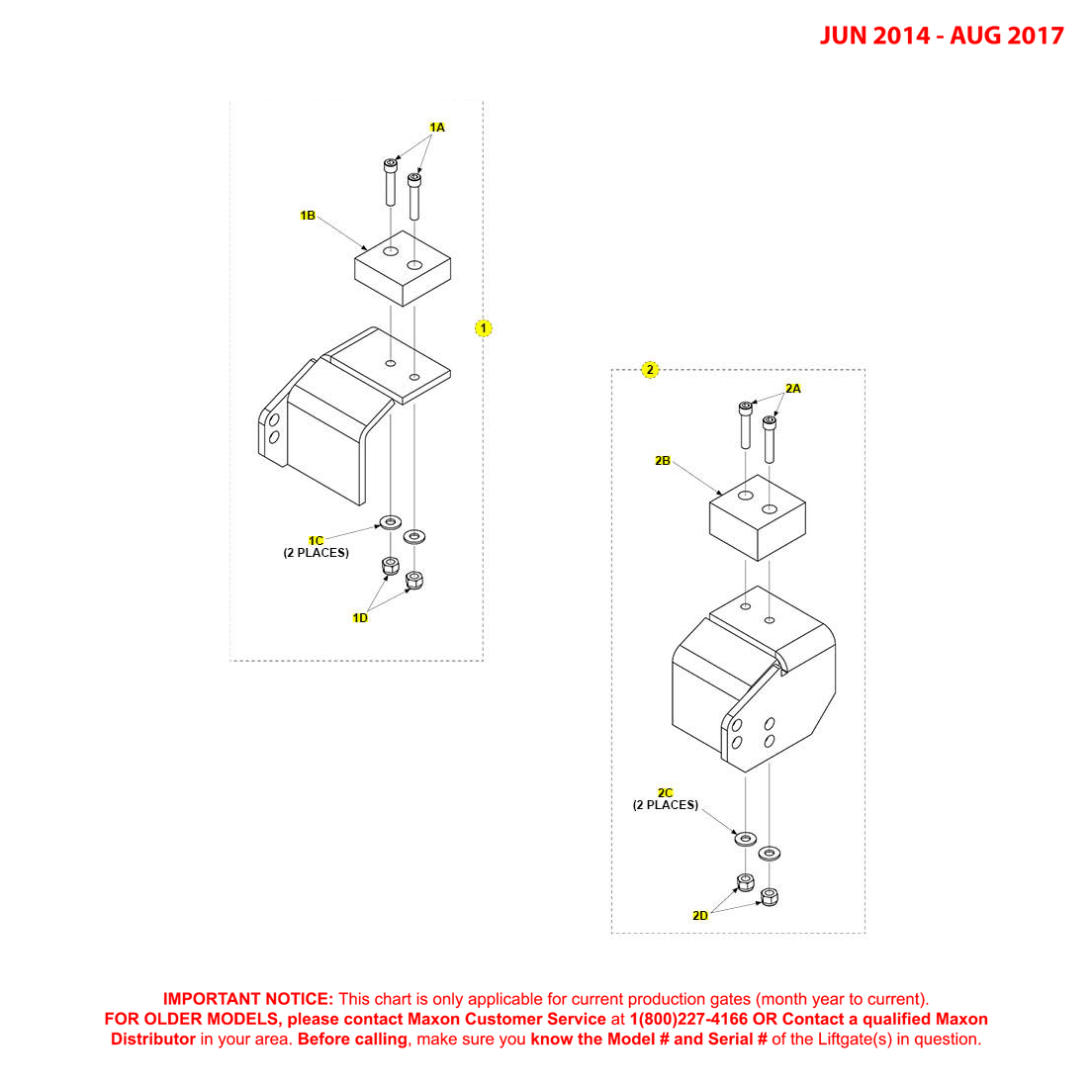 JUN 2014 - AUG 2017

1A

1B

1

1C
(2 PLACES)

1D

2

2A

2B

2C
(2 PLACES)

2D

IMPORTANT NOTICE: This chart is only applicable for current production gates (month year to current).
FOR OLDER MODELS, please contact Maxon Customer Service at 1(800)227-4166 OR Contact a qualified Maxon Distributor in your area. Before calling, make sure you know the Model # and Serial # of the Liftgate(s) in question.