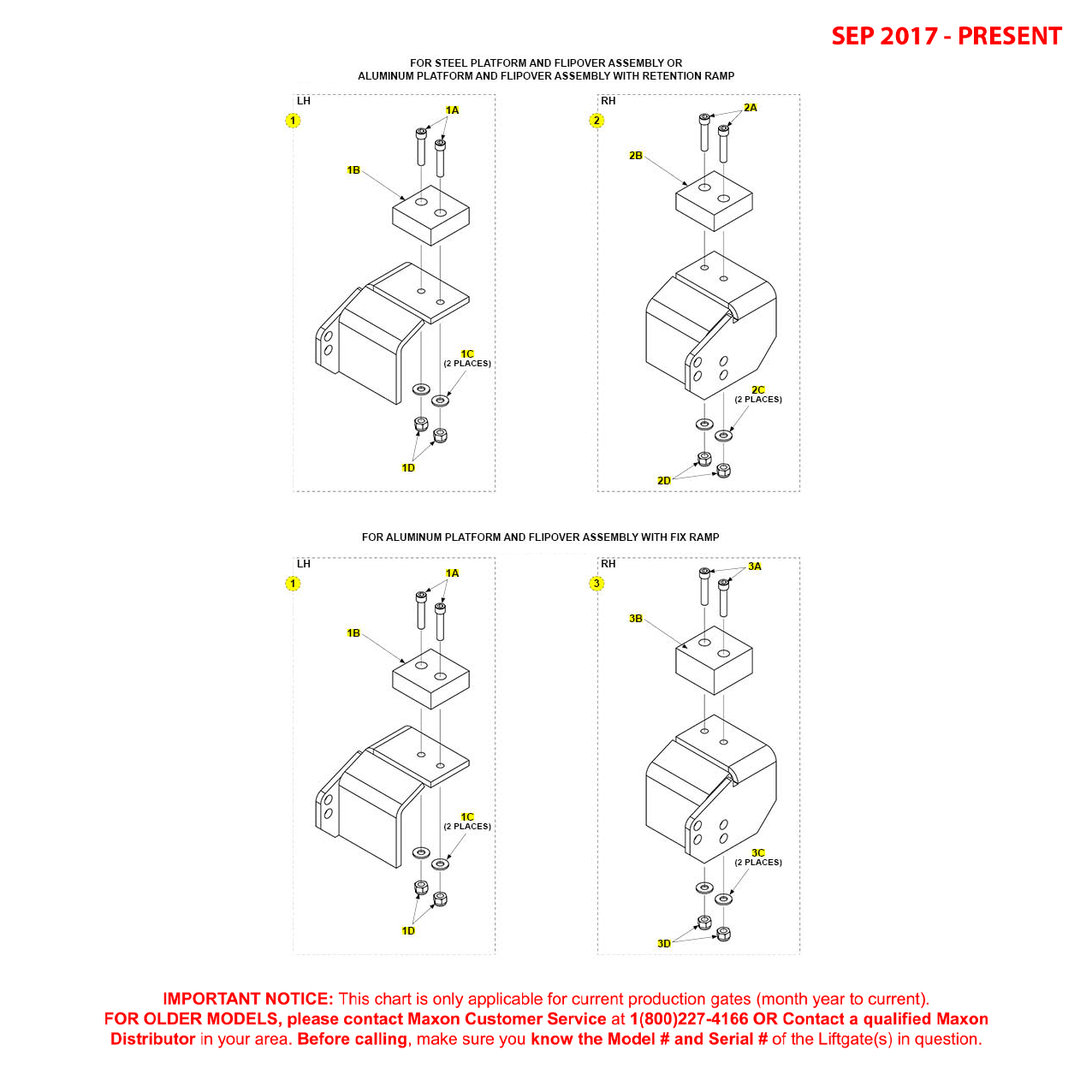 SEP 2017 - PRESENT

FOR STEEL PLATFORM AND FLIPOVER ASSEMBLY OR
ALUMINUM PLATFORM AND FLIPOVER ASSEMBLY WITH RETENTION RAMP

LH

1

1A

1B

1C
(2 PLACES)

1D

RH

2

2A

2B

2C
(2 PLACES)

2D

FOR ALUMINUM PLATFORM AND FLIPOVER ASSEMBLY WITH FIX RAMP

LH

1

1A

1B

1C
(2 PLACES)

1D

RH

3

3A

3B

3C
(2 PLACES)

3D

IMPORTANT NOTICE: This chart is only applicable for current production gates (month year to current).
FOR OLDER MODELS, please contact Maxon Customer Service at 1(800)227-4166 OR Contact a qualified Maxon Distributor in your area. Before calling, make sure you know the Model # and Serial # of the Liftgate(s) in question.