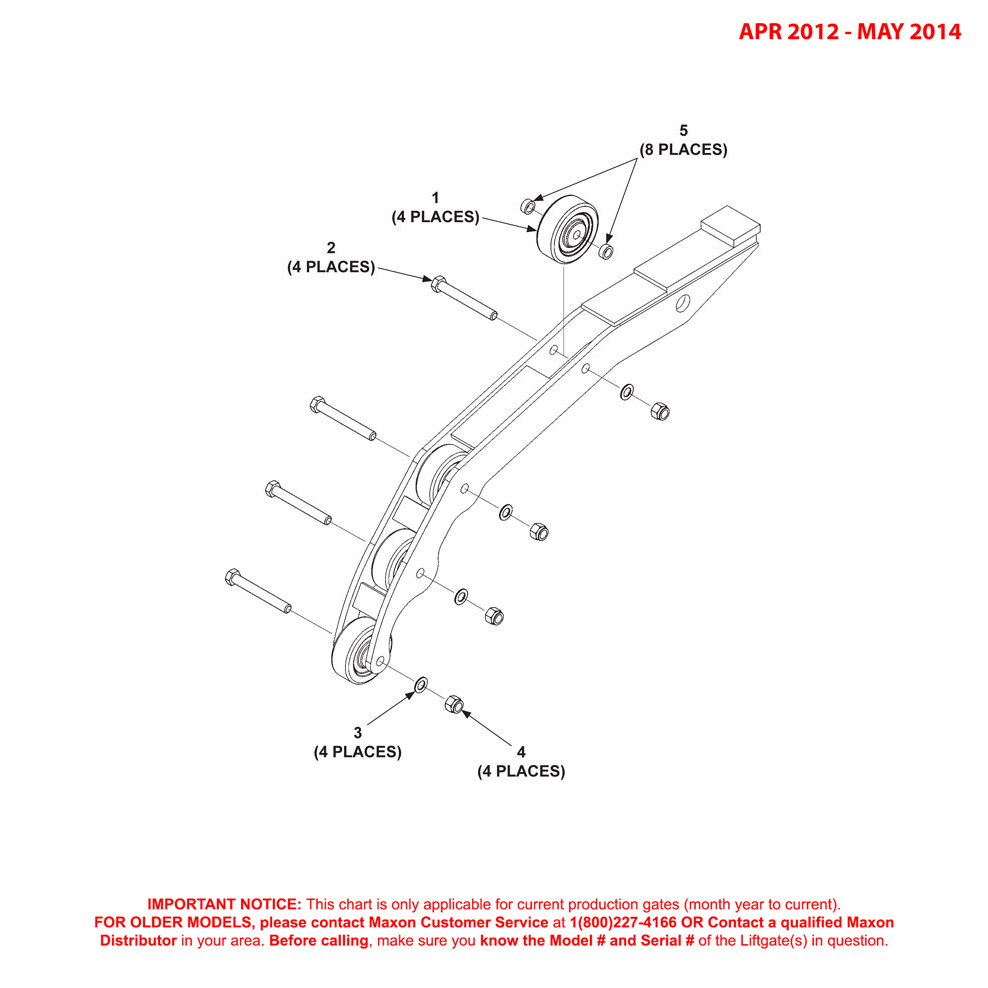 APR 2012 - MAY 2014

5
(8 PLACES)

1
(4 PLACES)

2
(4 PLACES)

3
(4 PLACES)

4
(4 PLACES)

IMPORTANT NOTICE: This chart is only applicable for current production gates (month year to current). FOR OLDER MODELS, please contact Maxon Customer Service at 1(800)227-4166 OR Contact a qualified Maxon Distributor in your area. Before calling, make sure you know the Model # and Serial # of the Liftgate(s) in question.