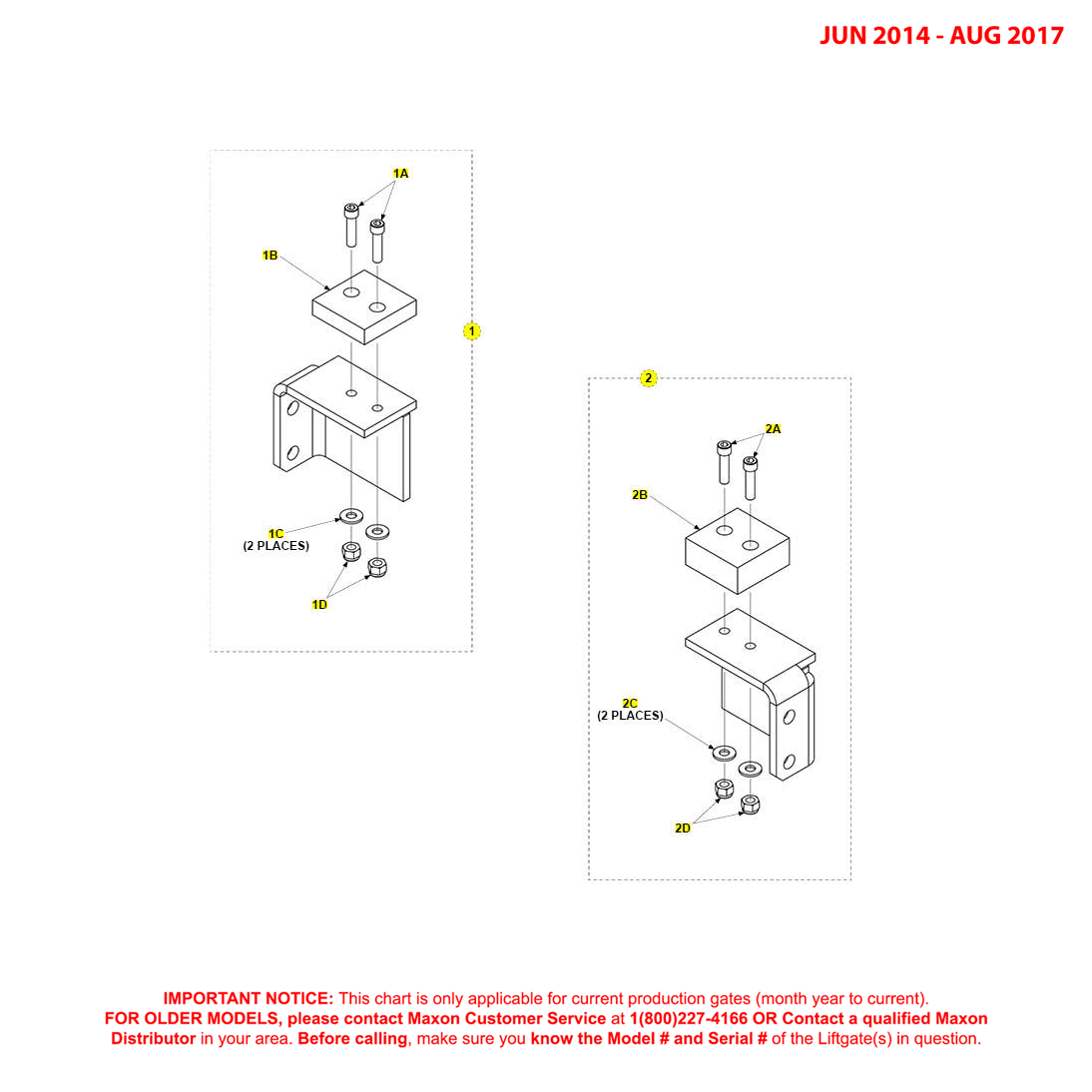 JUN 2014 - AUG 2017

1A
1B
1
1C
(2 PLACES)
1D

2
2A
2B
2C
(2 PLACES)
2D

IMPORTANT NOTICE: This chart is only applicable for current production gates (month year to current). FOR OLDER MODELS, please contact Maxon Customer Service at 1(800)227-4166 OR Contact a qualified Maxon Distributor in your area. Before calling, make sure you know the Model # and Serial # of the Liftgate(s) in question.