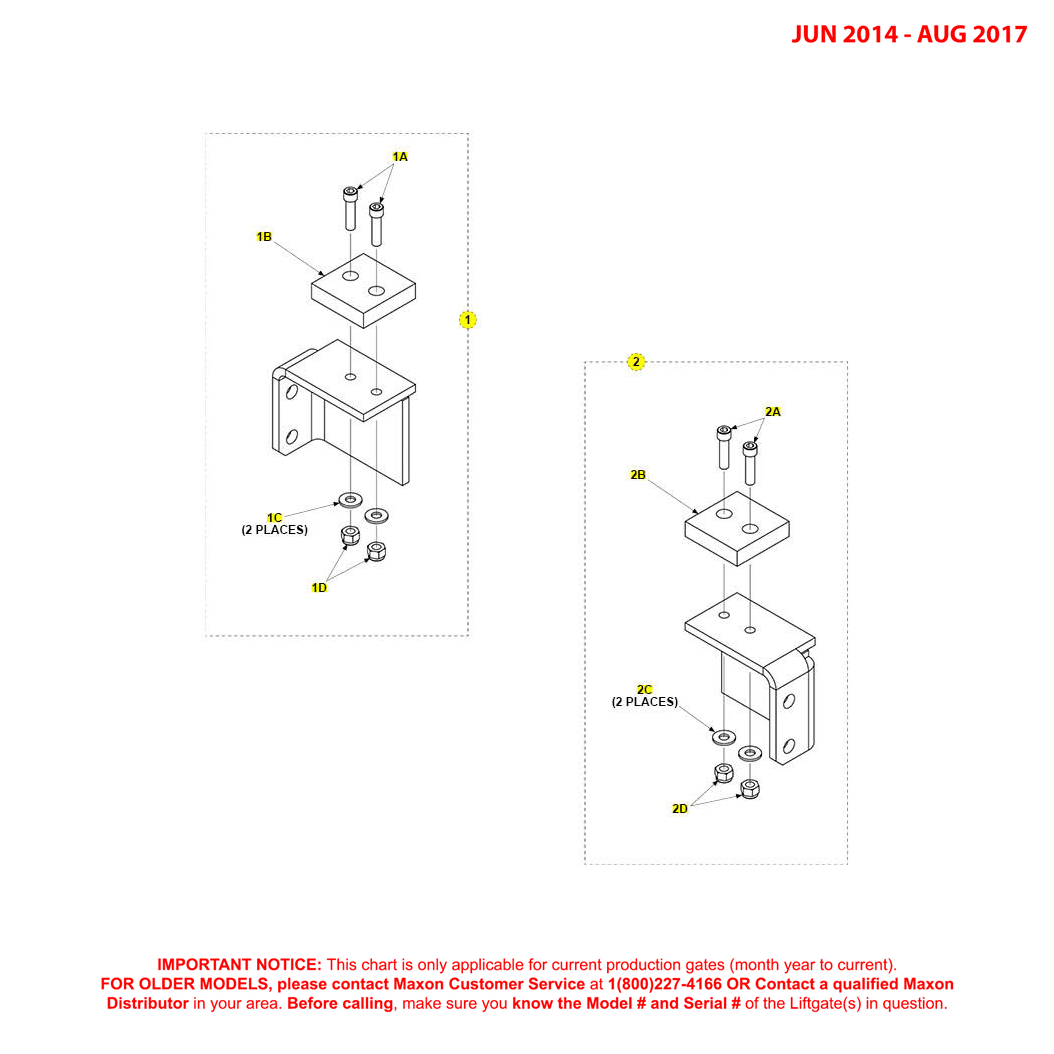 JUN 2014 - AUG 2017

1A
1B
1
1C
(2 PLACES)
1D

2
2A
2B
2C
(2 PLACES)
2D

IMPORTANT NOTICE: This chart is only applicable for current production gates (month year to current). FOR OLDER MODELS, please contact Maxon Customer Service at 1(800)227-4166 OR Contact a qualified Maxon Distributor in your area. Before calling, make sure you know the Model # and Serial # of the Liftgate(s) in question.