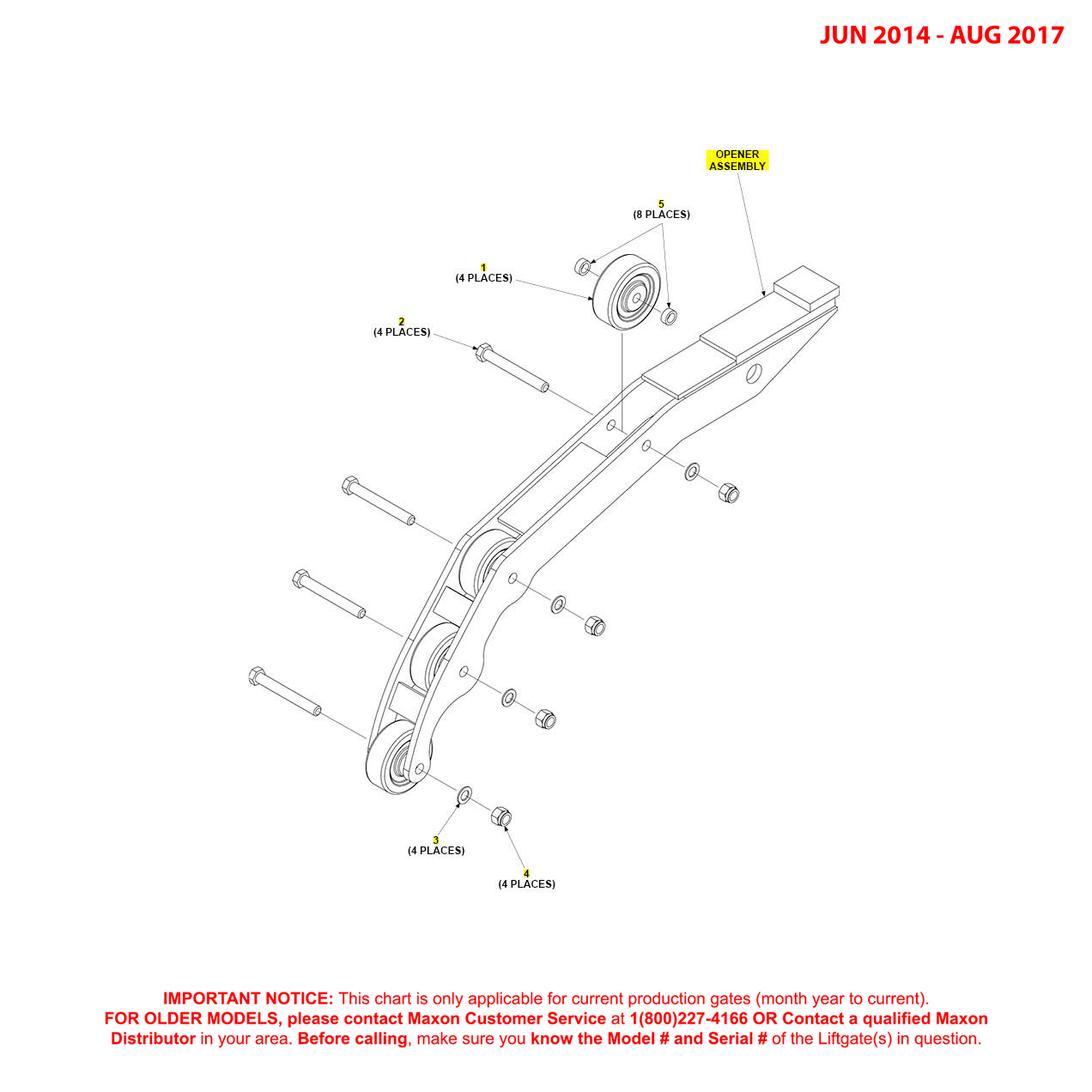 JUN 2014 - AUG 2017

OPENER ASSEMBLY

5
(8 PLACES)

1
(4 PLACES)

2
(4 PLACES)

3
(4 PLACES)

4
(4 PLACES)

IMPORTANT NOTICE: This chart is only applicable for current production gates (month year to current). FOR OLDER MODELS, please contact Maxon Customer Service at 1(800)227-4166 OR Contact a qualified Maxon Distributor in your area. Before calling, make sure you know the Model # and Serial # of the Liftgate(s) in question.