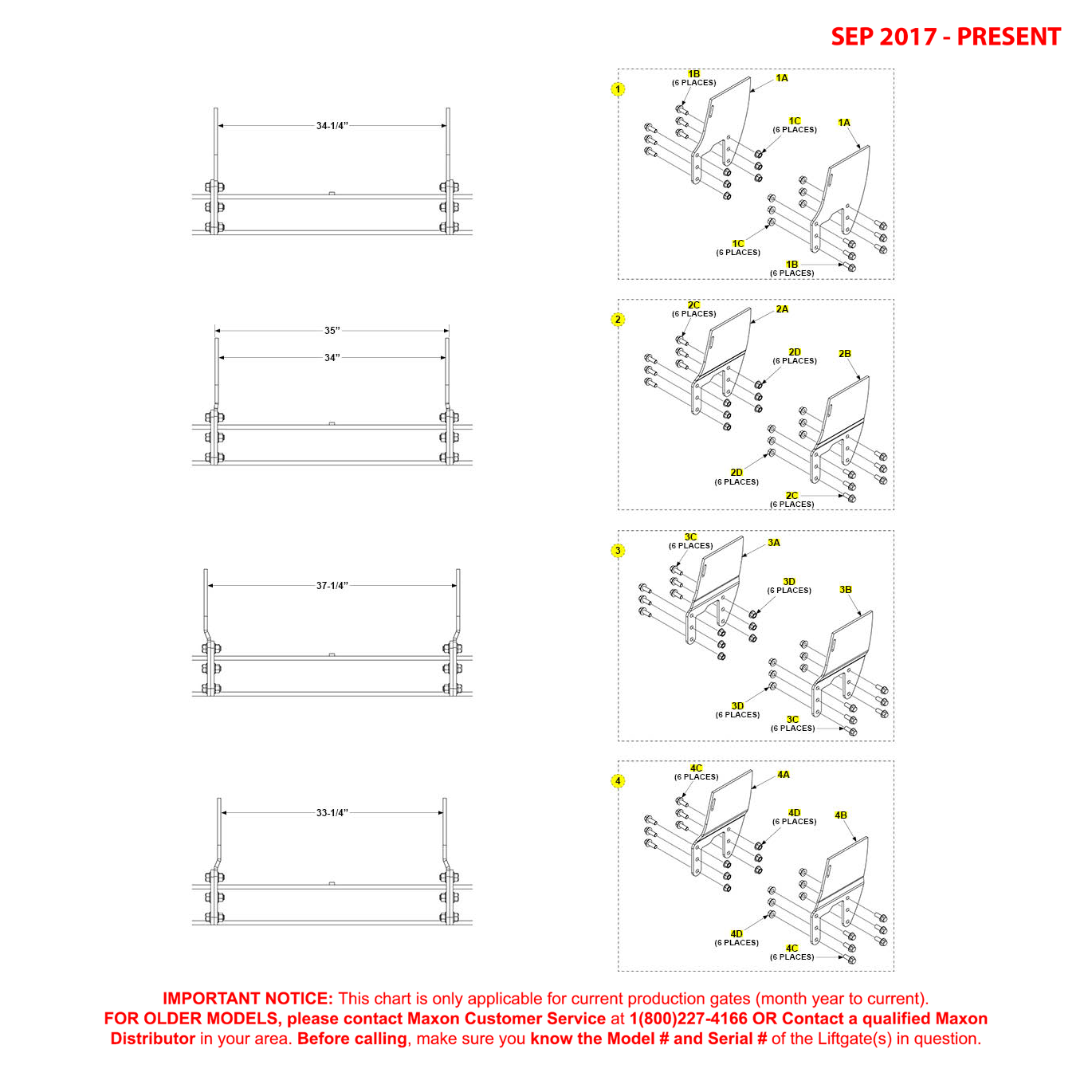 SEP 2017 - PRESENT

34-1/4"

1

1B
(6 PLACES)

1A

1C
(6 PLACES)

1A

1C
(6 PLACES)

1B
(6 PLACES)

35"

34"

2

2C
(6 PLACES)

2A

2D
(6 PLACES)

2B

2D
(6 PLACES)

2C
(6 PLACES)

37-1/4"

3

3C
(6 PLACES)

3A

3D
(6 PLACES)

3B

3D
(6 PLACES)

3C
(6 PLACES)

33-1/4"

4

4C
(6 PLACES)

4A

4D
(6 PLACES)

4B

4D
(6 PLACES)

4C
(6 PLACES)

IMPORTANT NOTICE: This chart is only applicable for current production gates (month year to current). FOR OLDER MODELS, please contact Maxon Customer Service at 1(800)227-4166 OR Contact a qualified Maxon Distributor in your area. Before calling, make sure you know the Model # and Serial # of the Liftgate(s) in question.