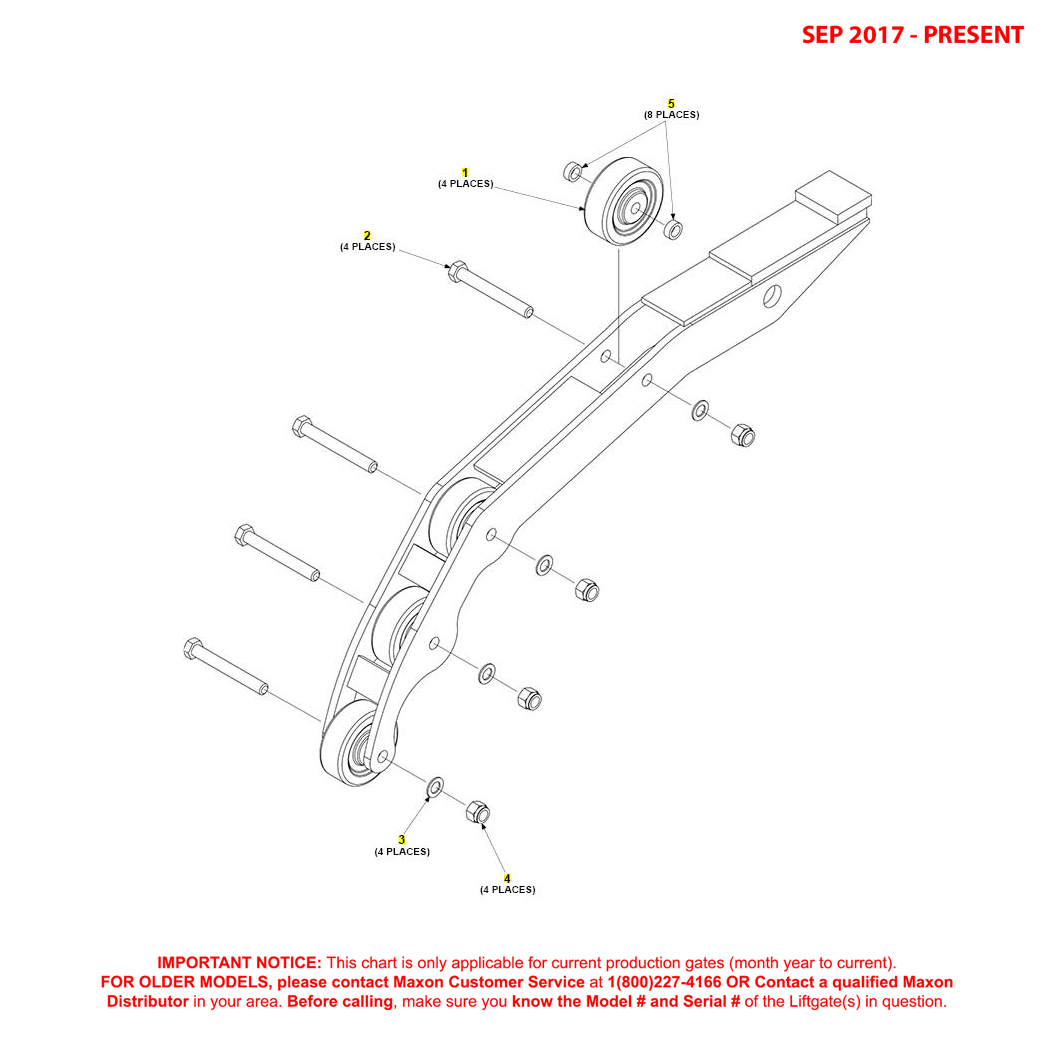 SEP 2017 - PRESENT

5
(8 PLACES)

1
(4 PLACES)

2
(4 PLACES)

3
(4 PLACES)

4
(4 PLACES)

IMPORTANT NOTICE: This chart is only applicable for current production gates (month year to current). FOR OLDER MODELS, please contact Maxon Customer Service at 1(800)227-4166 OR Contact a qualified Maxon Distributor in your area. Before calling, make sure you know the Model # and Serial # of the Liftgate(s) in question.