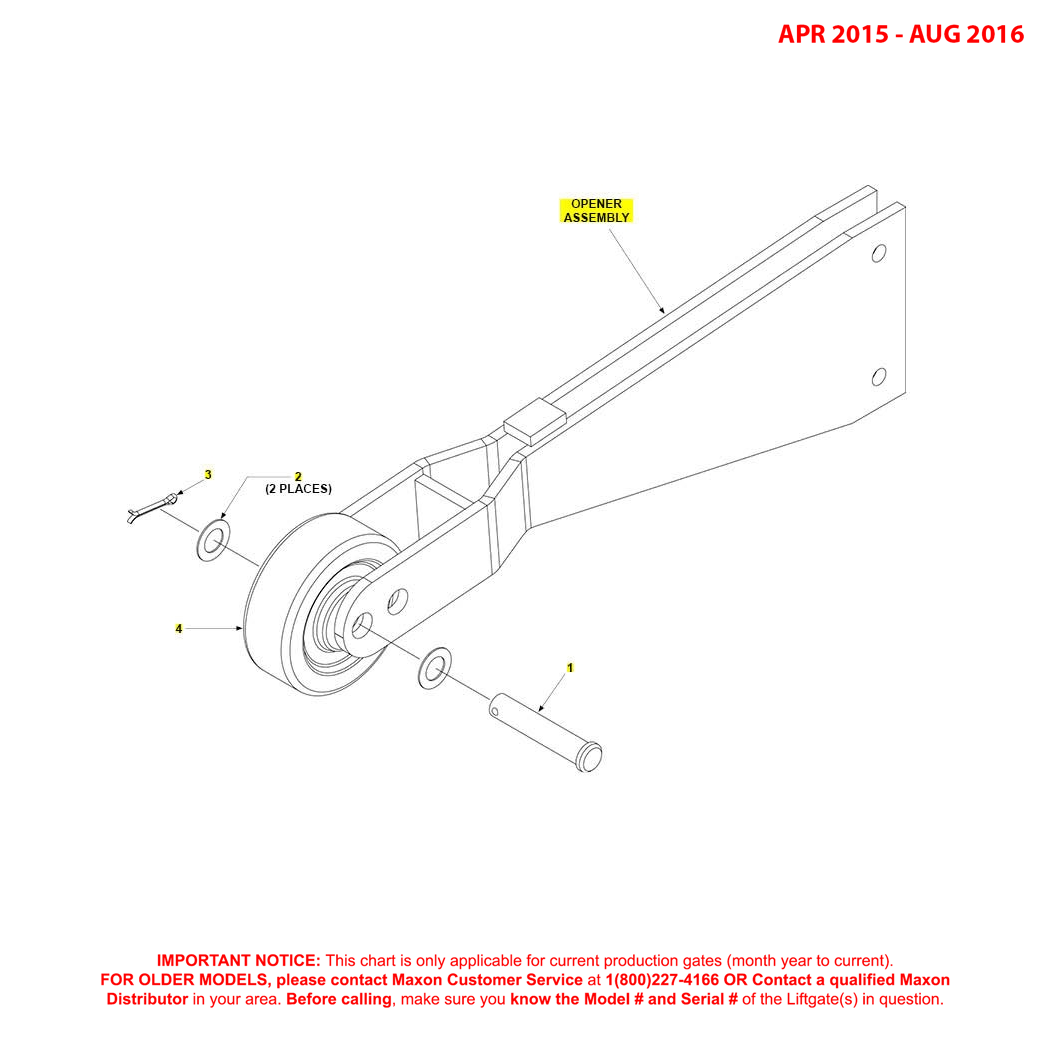 APR 2015 - AUG 2016

OPENER ASSEMBLY

3

2
(2 PLACES)

4

1

IMPORTANT NOTICE: This chart is only applicable for current production gates (month year to current). FOR OLDER MODELS, please contact Maxon Customer Service at 1(800)227-4166 OR Contact a qualified Maxon Distributor in your area. Before calling, make sure you know the Model # and Serial # of the Liftgate(s) in question.