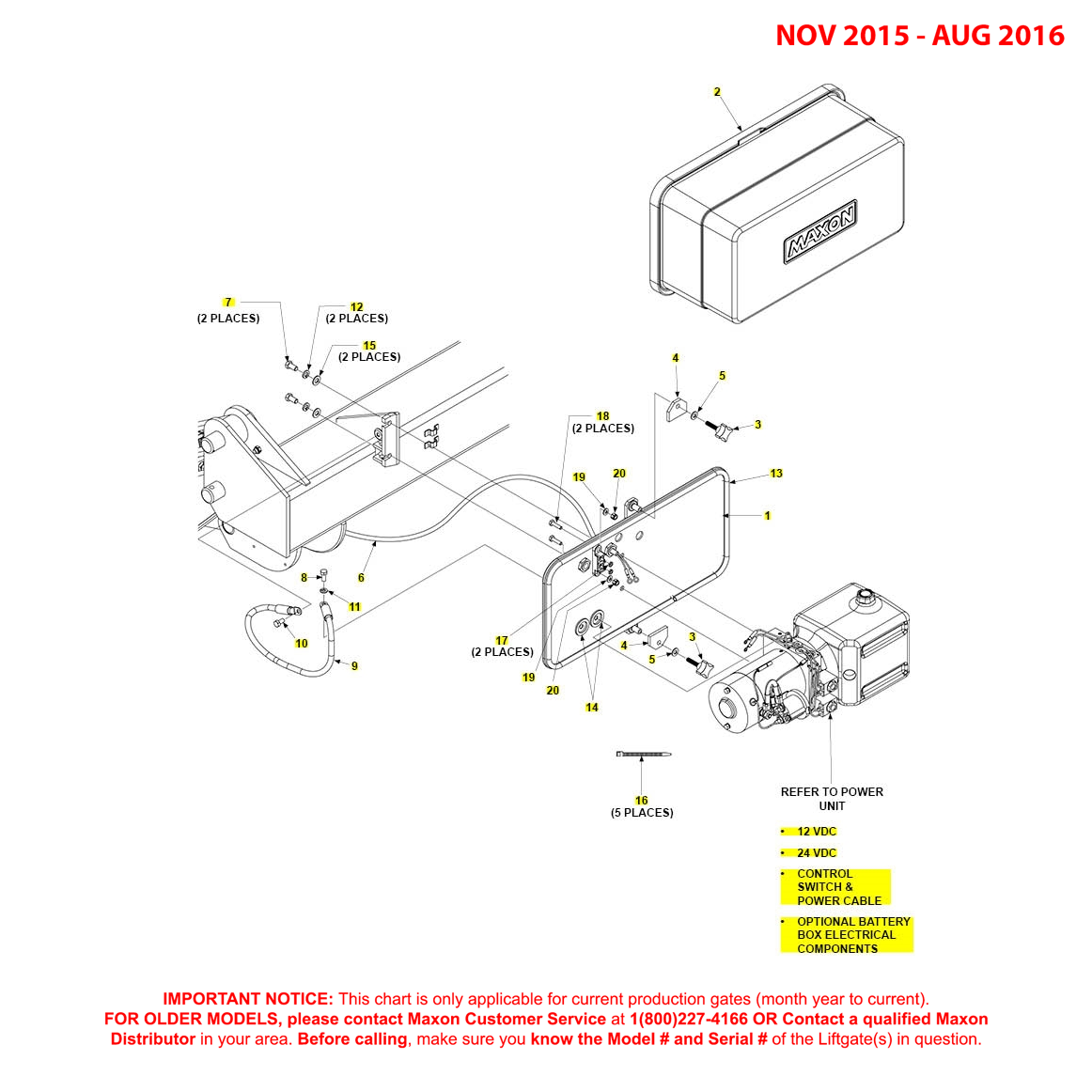 NOV 2015 - AUG 2016

2

MAXON

7
(2 PLACES)

12
(2 PLACES)

15
(2 PLACES)

4

5

3

18
(2 PLACES)

19

20

13

1

6

8

11

10

9

17
(2 PLACES)

19

20

14

4

5

3

16
(5 PLACES)

REFER TO POWER UNIT

• 12 VDC
• 24 VDC
• CONTROL SWITCH & POWER CABLE
• OPTIONAL BATTERY BOX ELECTRICAL COMPONENTS

IMPORTANT NOTICE: This chart is only applicable for current production gates (month year to current). FOR OLDER MODELS, please contact Maxon Customer Service at 1(800)227-4166 OR Contact a qualified Maxon Distributor in your area. Before calling, make sure you know the Model # and Serial # of the Liftgate(s) in question.