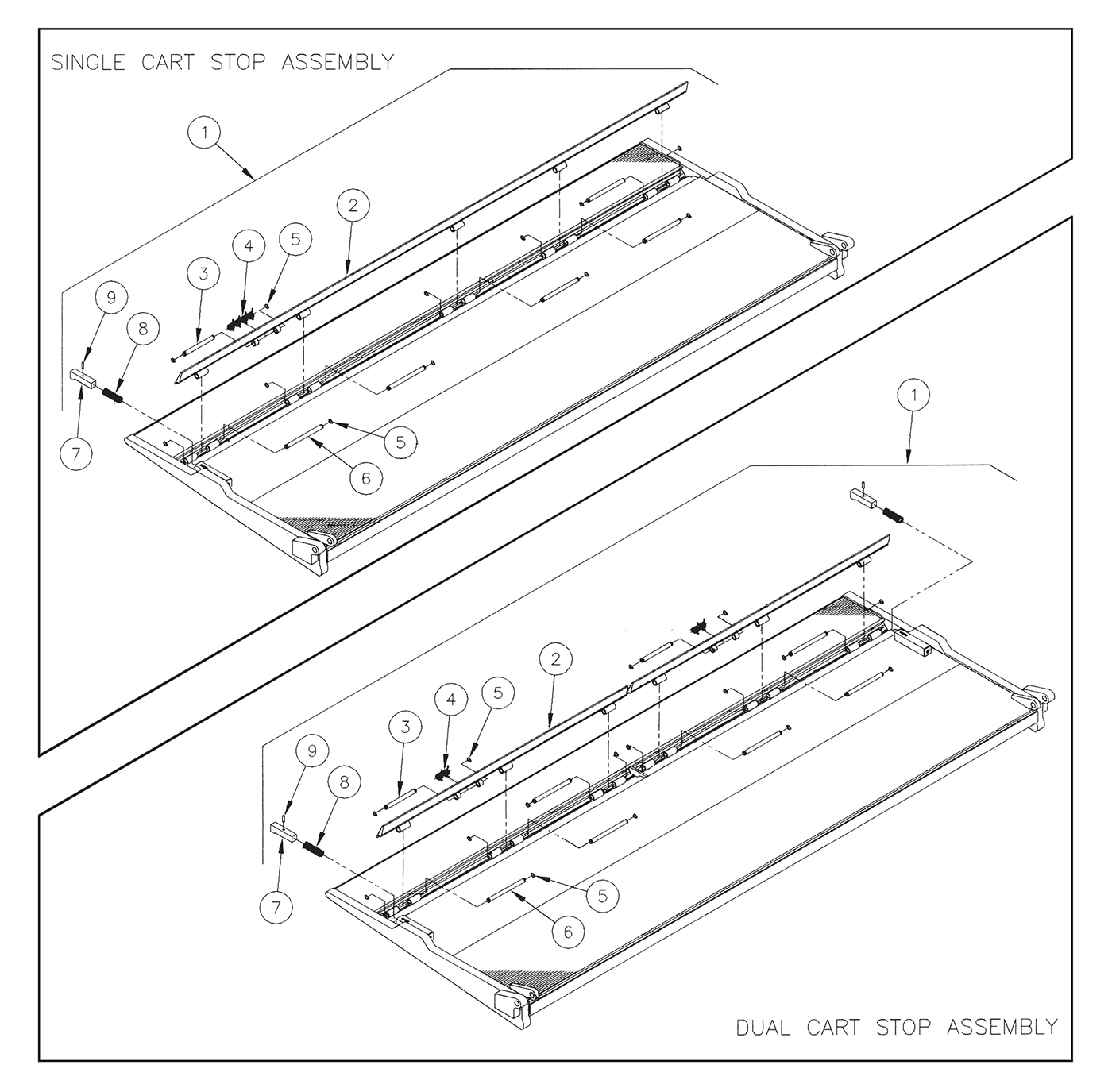 SINGLE CART STOP ASSEMBLY

1
2
3
4
5
9
8
7
5
6

1
2
3
4
5
9
8
7
5
6

DUAL CART STOP ASSEMBLY