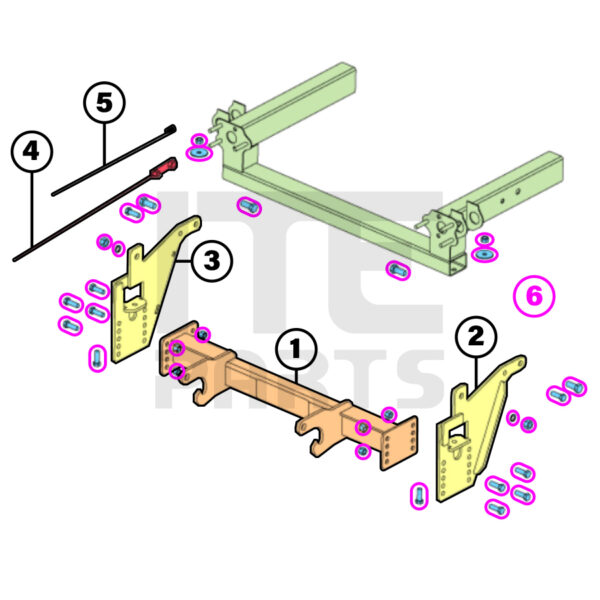 5
4
3
6
1
2
ITE
PARTS