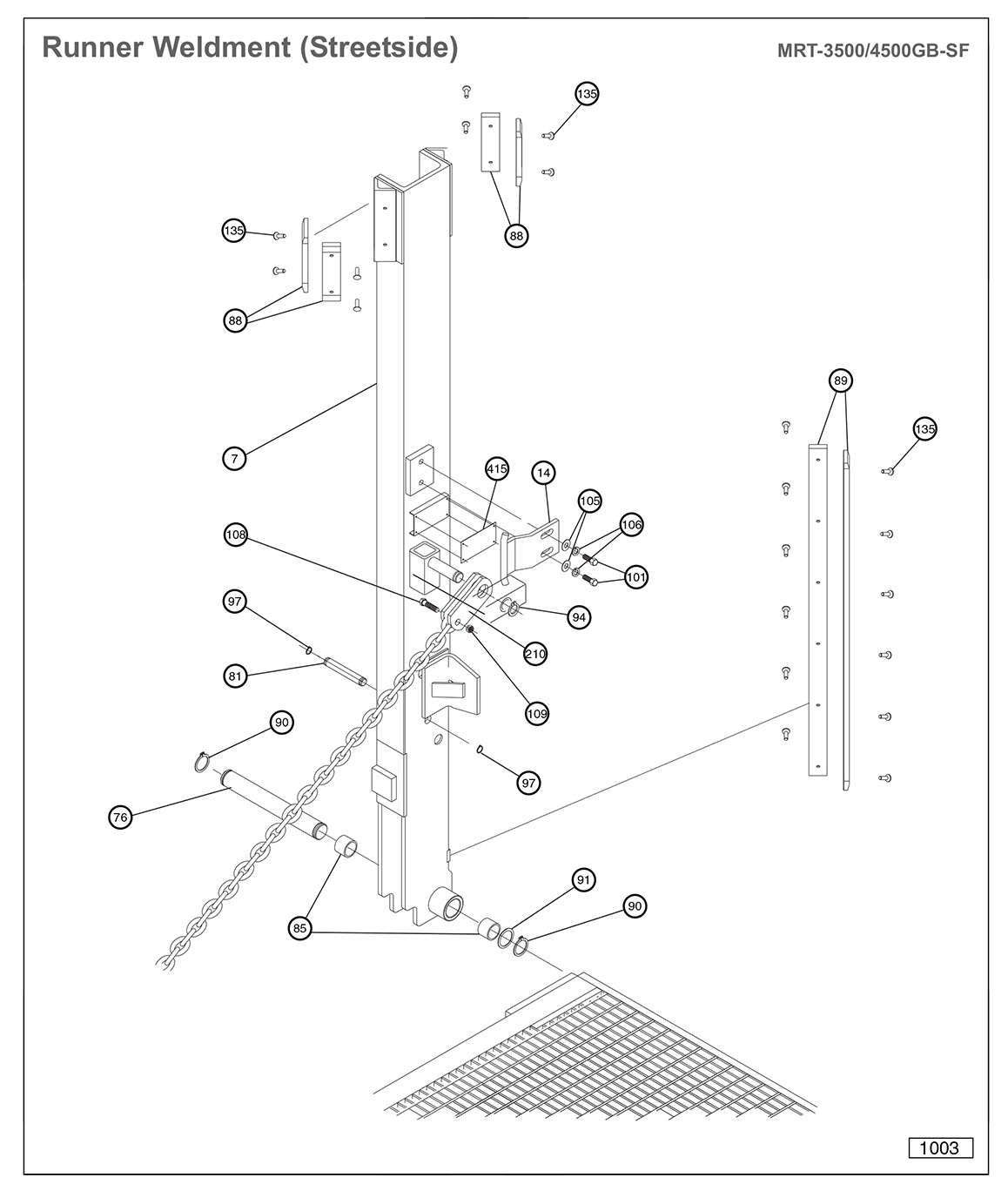 Runner Weldment (Streetside)

MRT-3500/4500GB-SF

135

88

135

88

7

89

135

415

14

105

106

108

101

97

94

210

81

109

90

97

76

91

90

85

1003