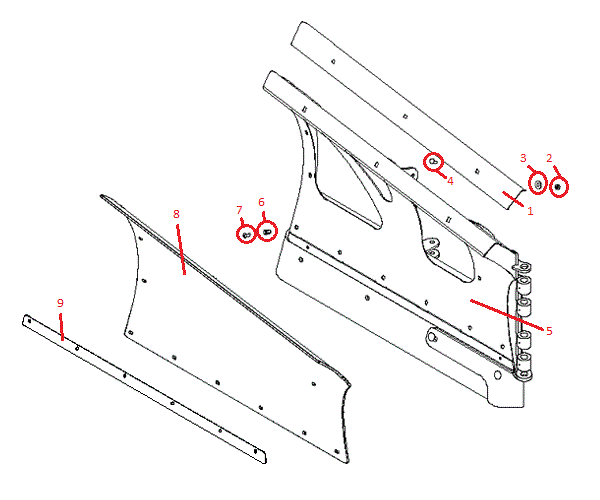 3
2
4
1
7
6
8
5
9