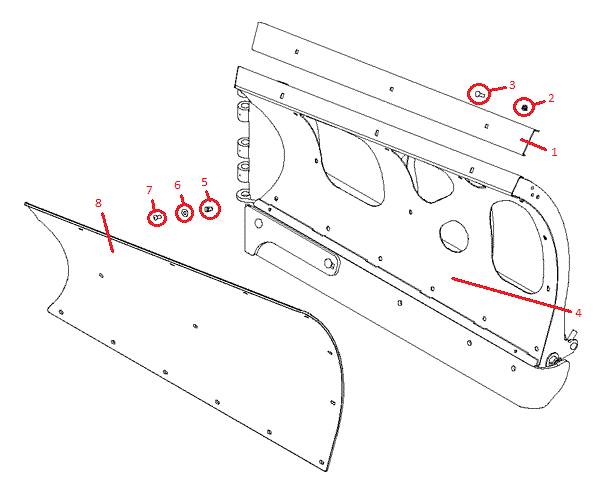 3
2
1
7
6
5
8
4