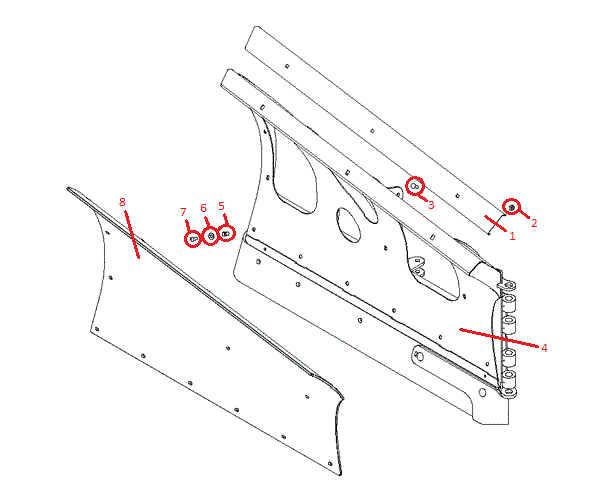 8
7
6
5
3
2
1
4