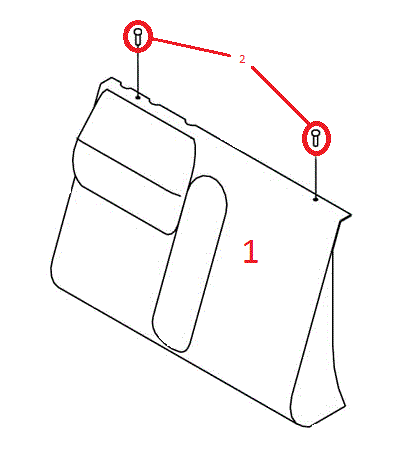 2

1