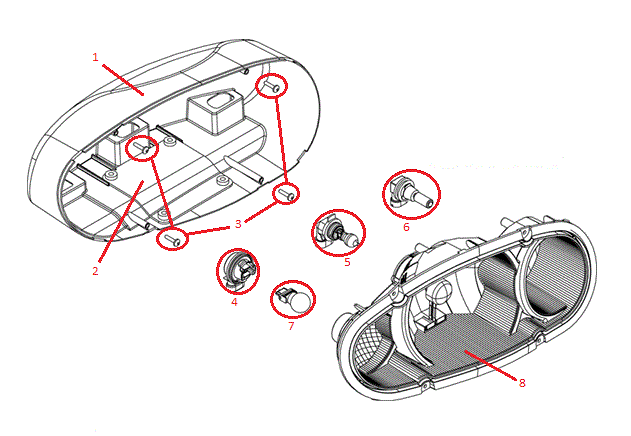 1
2
3
4
5
6
7
8