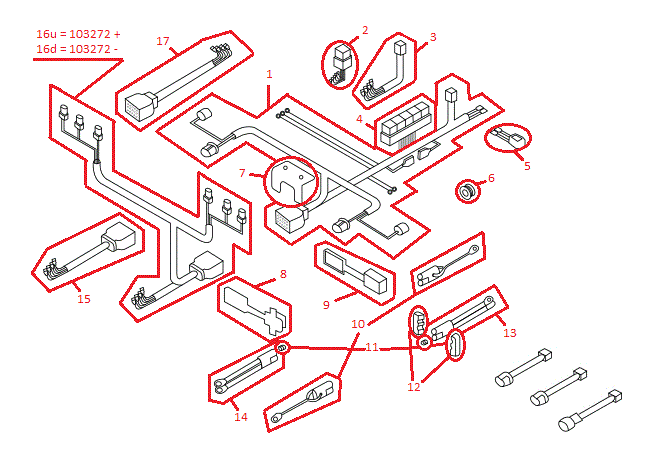 16u = 103272 +
16d = 103272 -

17

2

3

1

4

5

7

6

15

8

9

10

13

11

12

14