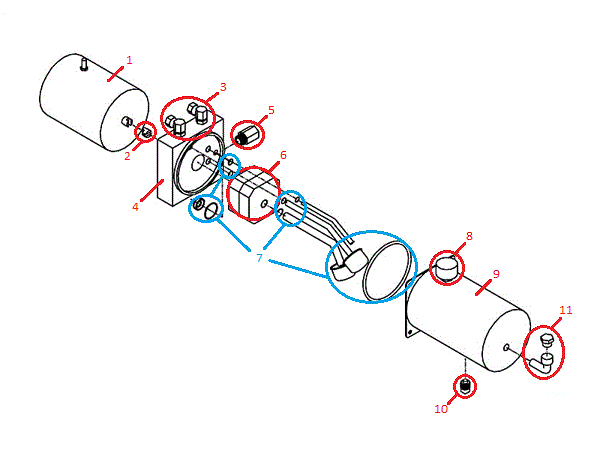 1
3
5
2
6
4
7
8
9
11
10