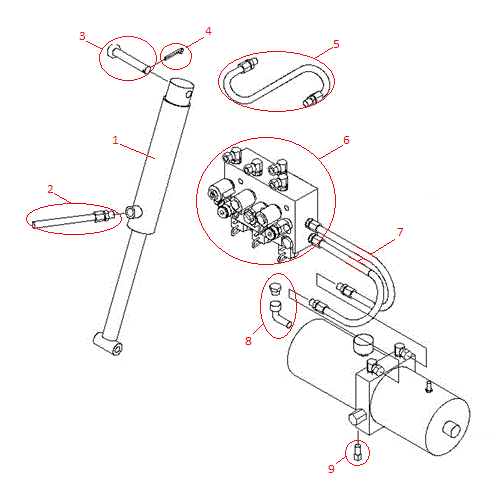 3
4
5
1
6
2
7
8
9