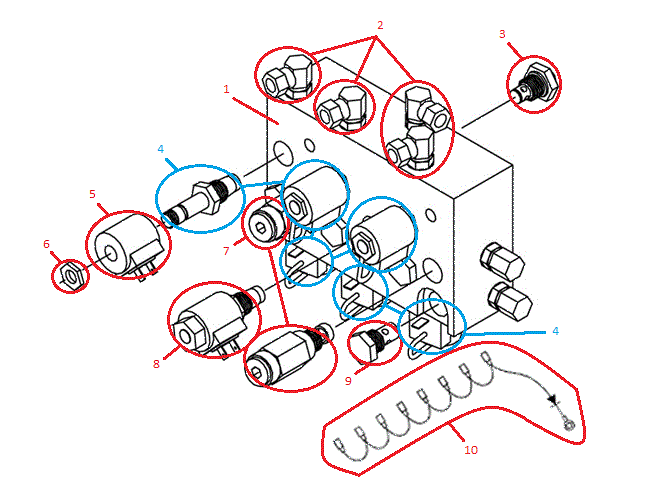 2
3
1
4
5
6
7
4
8
9
10